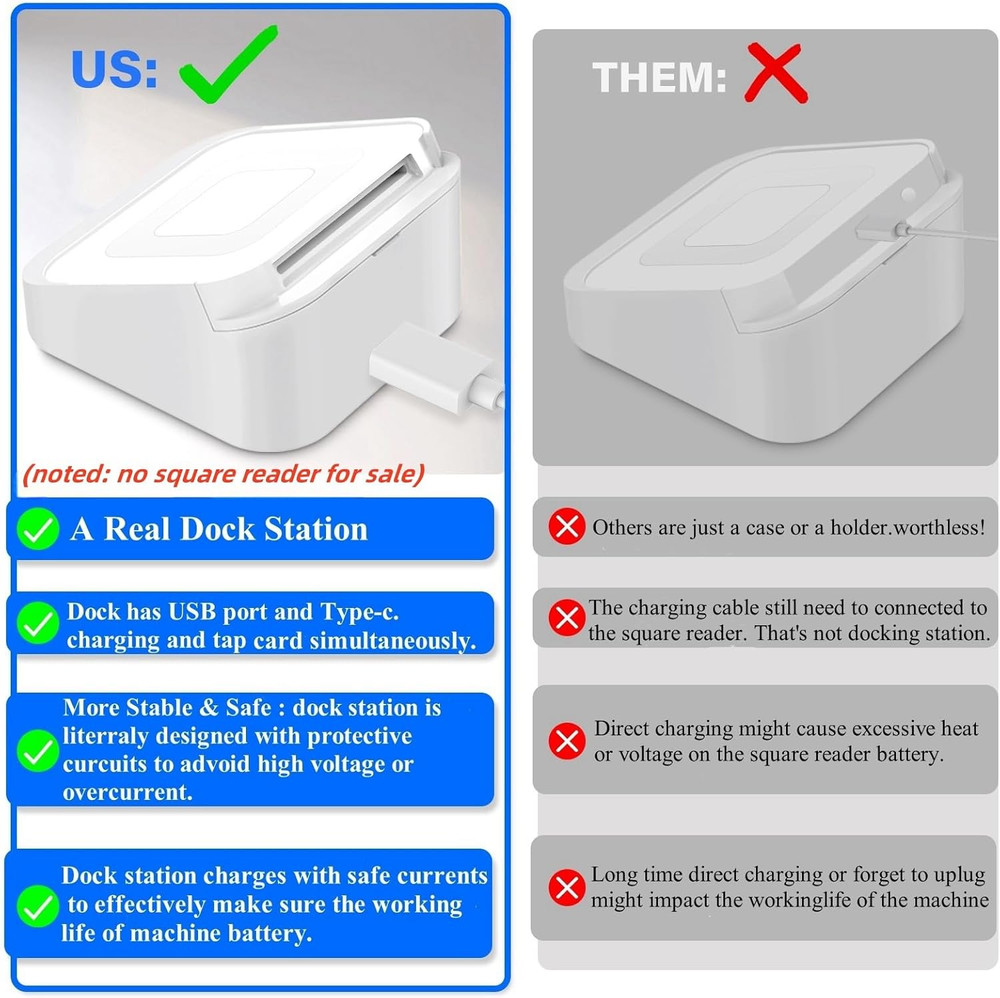 US:

(noted: no square reader for sale)

A Real Dock Station

Dock has USB port and Type-c. charging and tap card simultaneously.

More Stable & Safe : dock station is literraly designed with protective curcuits to advoid high voltage or overcurrent.

Dock station charges with safe currents to effectively make sure the working life of machine battery.

THEM:

Others are just a case or a holder.worthless!

The charging cable still need to connected to the square reader. That's not docking station.

Direct charging might cause excessive heat or voltage on the square reader battery.

Long time direct charging or forget to uplug might impact the workinglife of the machine