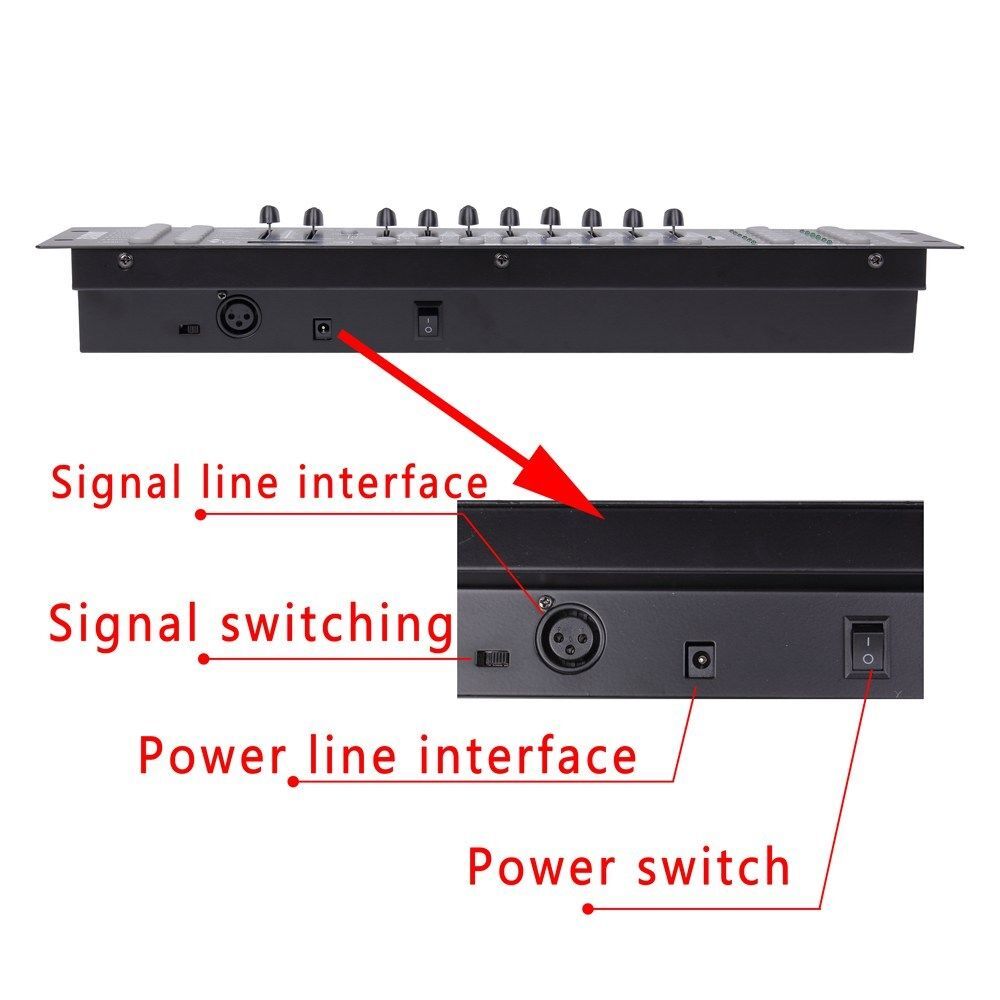 Signal line interface

Signal switching

Power line interface

Power switch