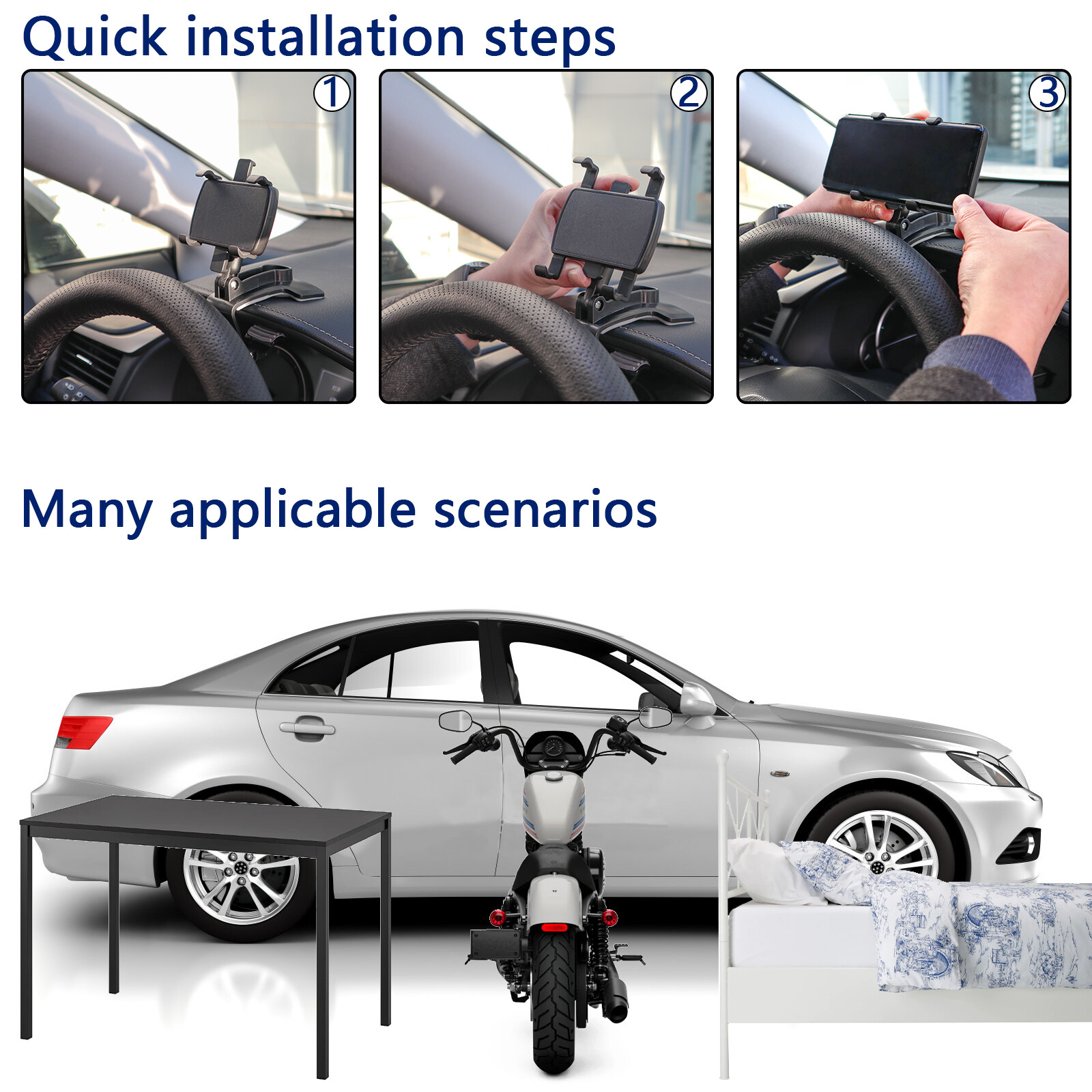 Quick installation steps

①

②

③

Many applicable scenarios