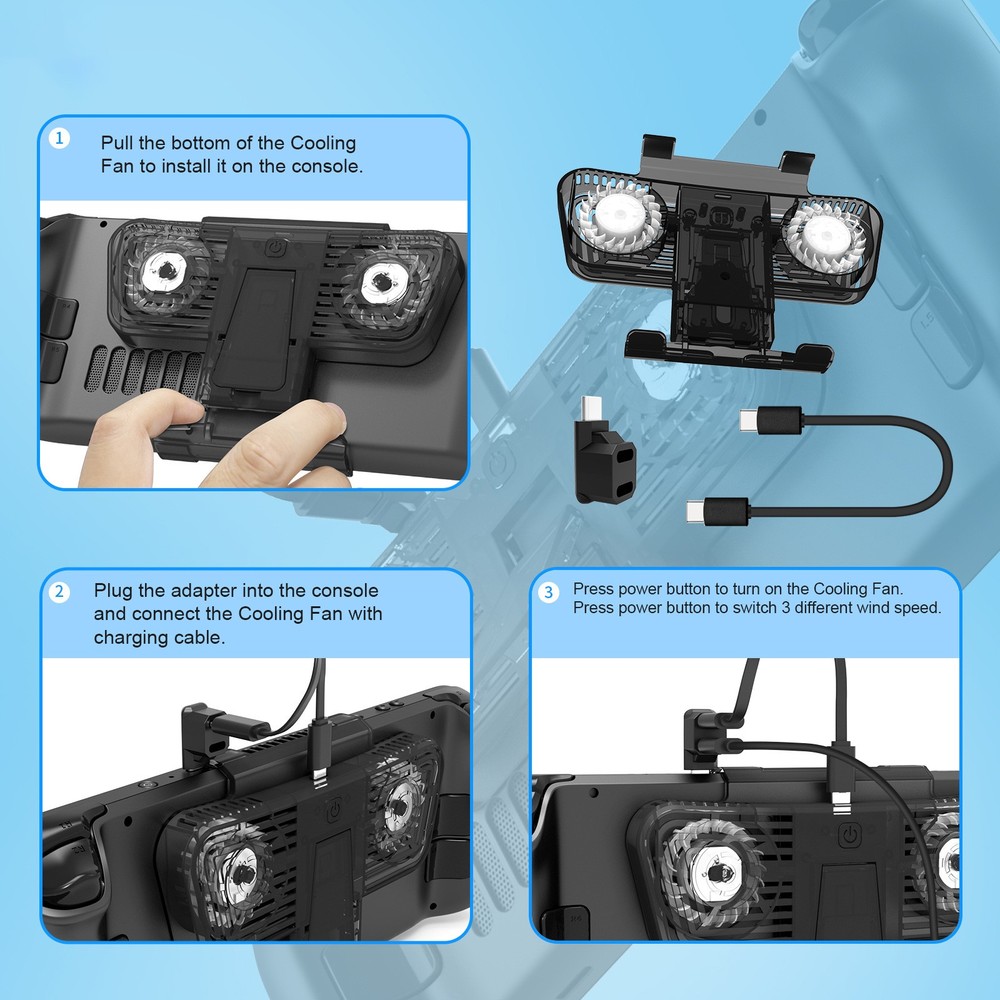 1 Pull the bottom of the Cooling Fan to install it on the console.

2 Plug the adapter into the console and connect the Cooling Fan with charging cable.

3 Press power button to turn on the Cooling Fan.
Press power button to switch 3 different wind speed.