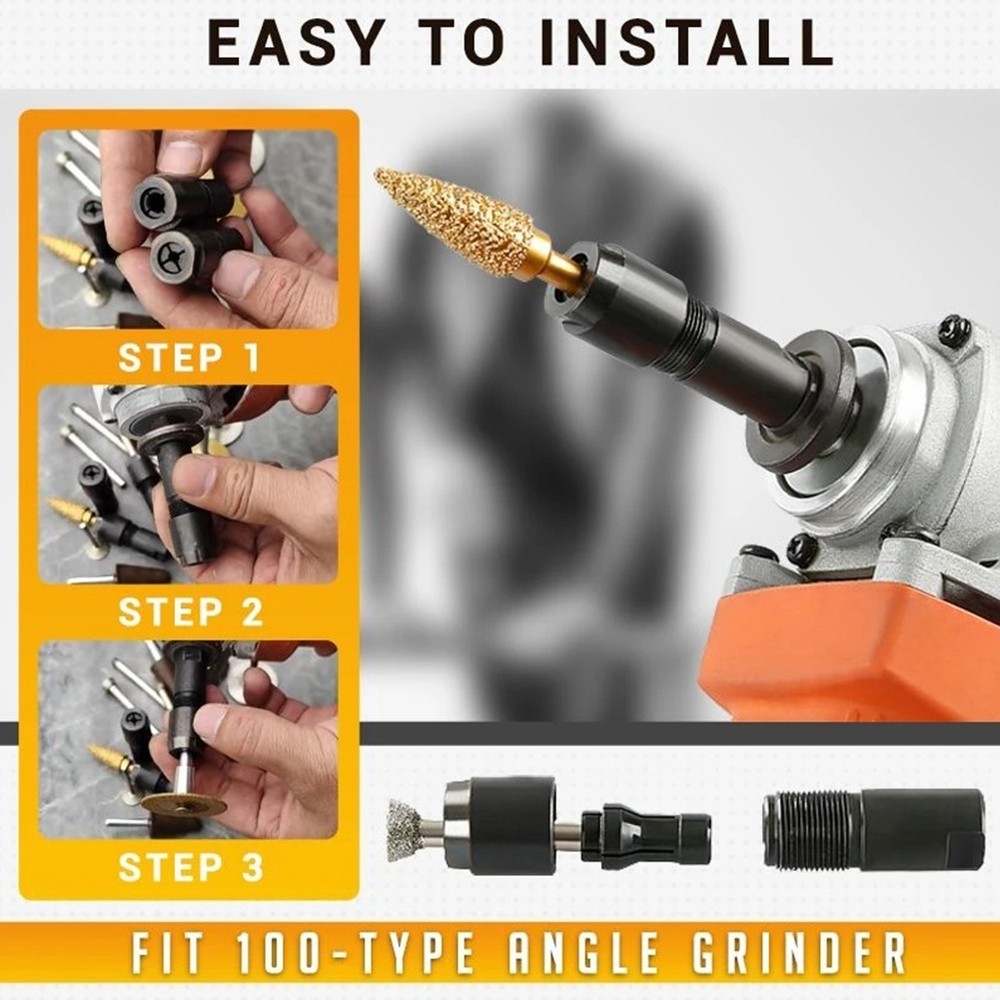 EASY TO INSTALL

STEP 1

STEP 2

STEP 3

FIT 100-TYPE ANGLE GRINDER