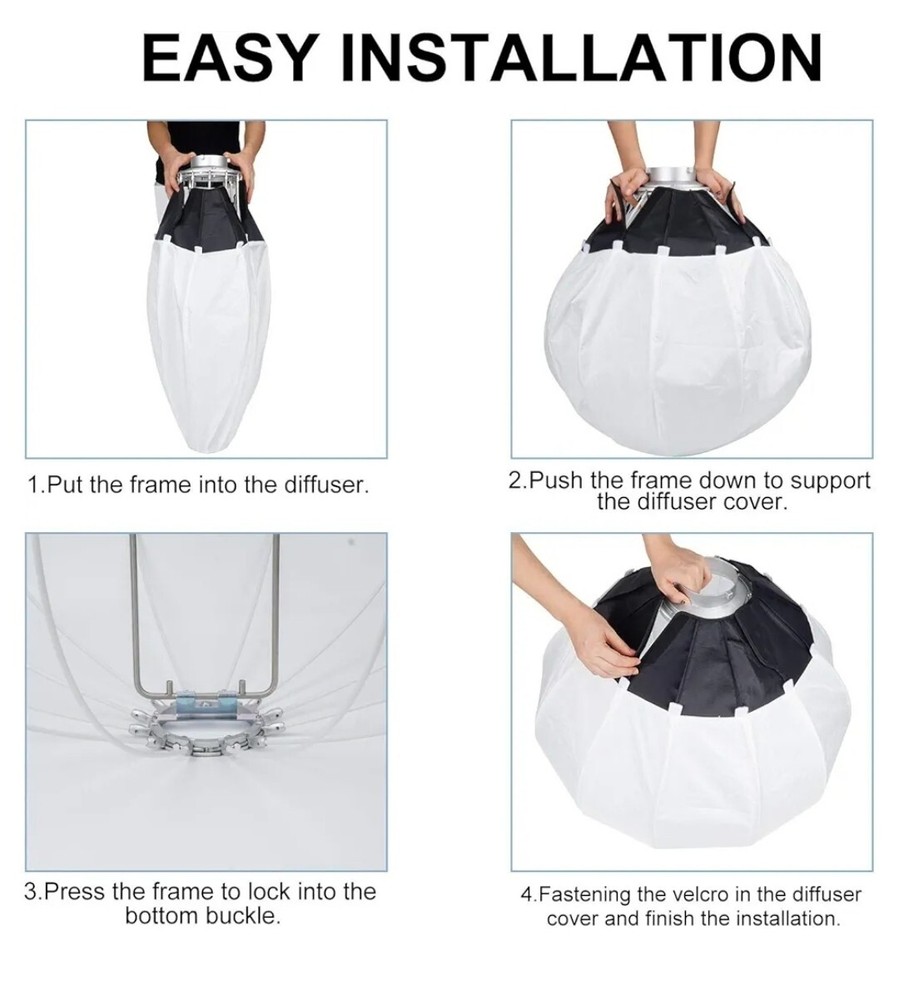 EASY INSTALLATION

1.Put the frame into the diffuser.

2.Push the frame down to support the diffuser cover.

3.Press the frame to lock into the bottom buckle.

4.Fastening the velcro in the diffuser cover and finish the installation.