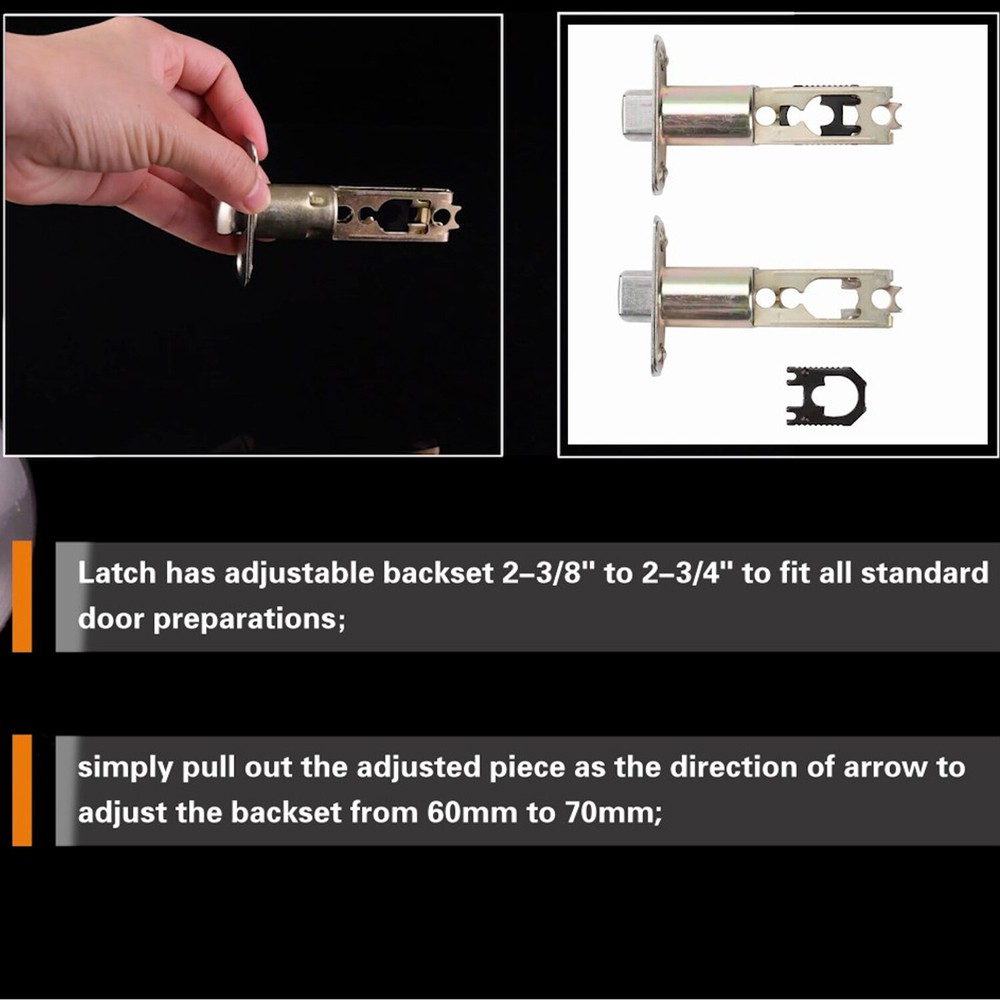 Latch has adjustable backset 2–3/8" to 2–3/4" to fit all standard door preparations;

simply pull out the adjusted piece as the direction of arrow to adjust the backset from 60mm to 70mm;