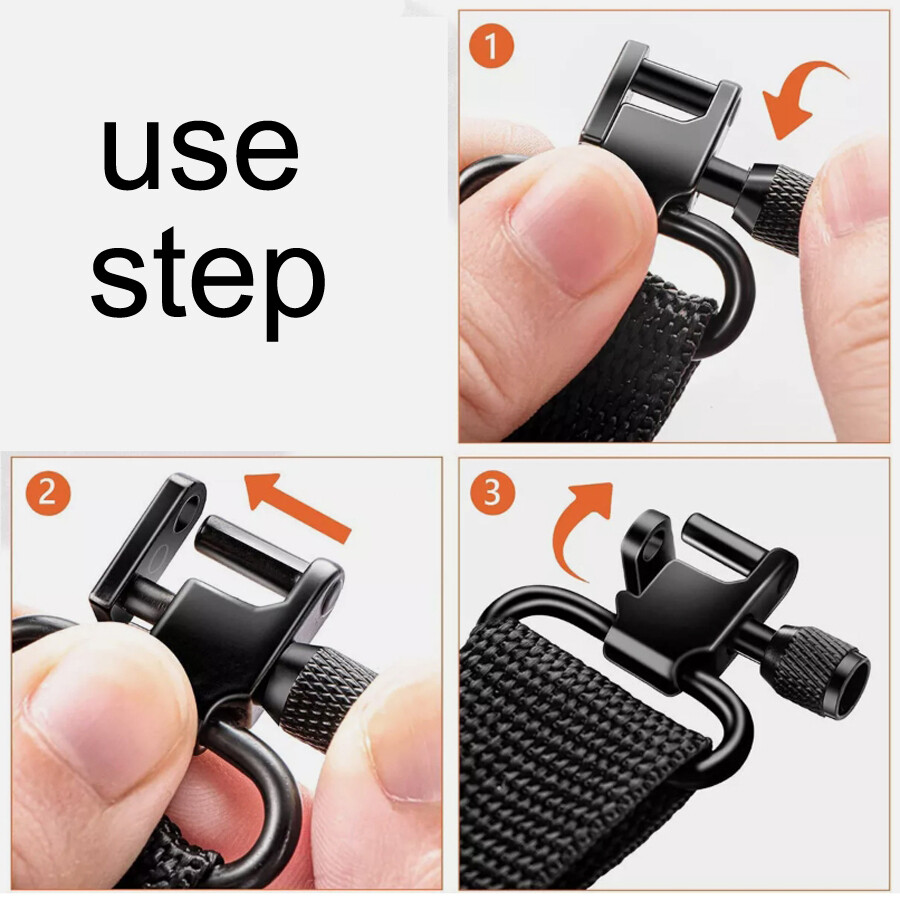 use step

1

2

3