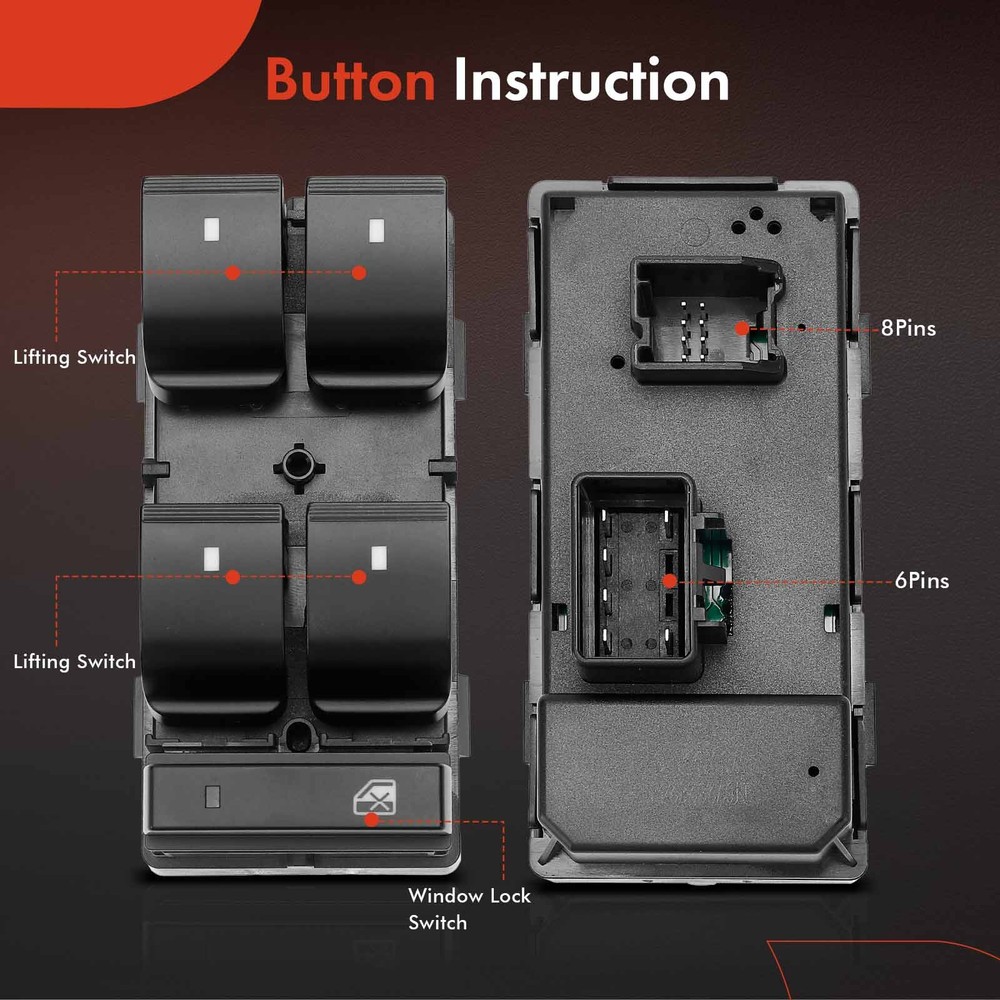 Button Instruction

Lifting Switch

Lifting Switch

Window Lock Switch

8Pins

6Pins