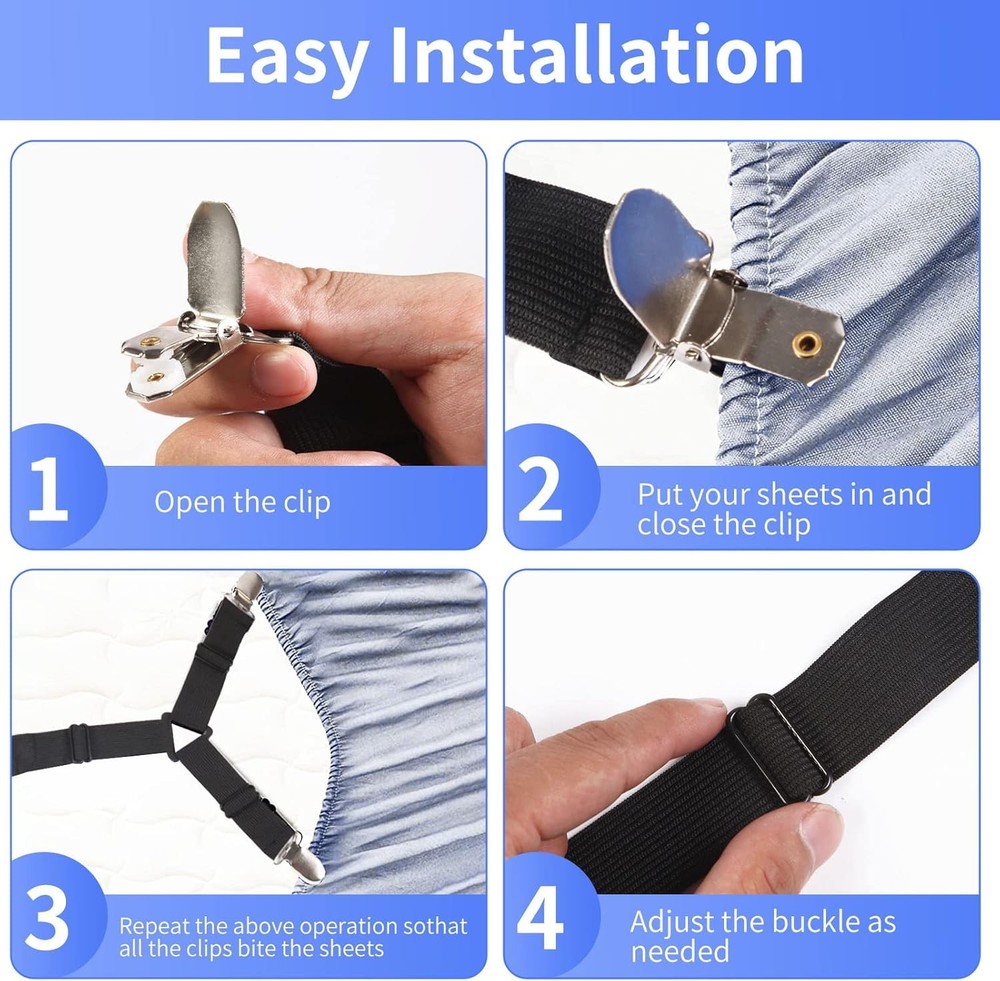 Easy Installation

1 Open the clip

2 Put your sheets in and close the clip

3 Repeat the above operation sothat all the clips bite the sheets

4 Adjust the buckle as needed