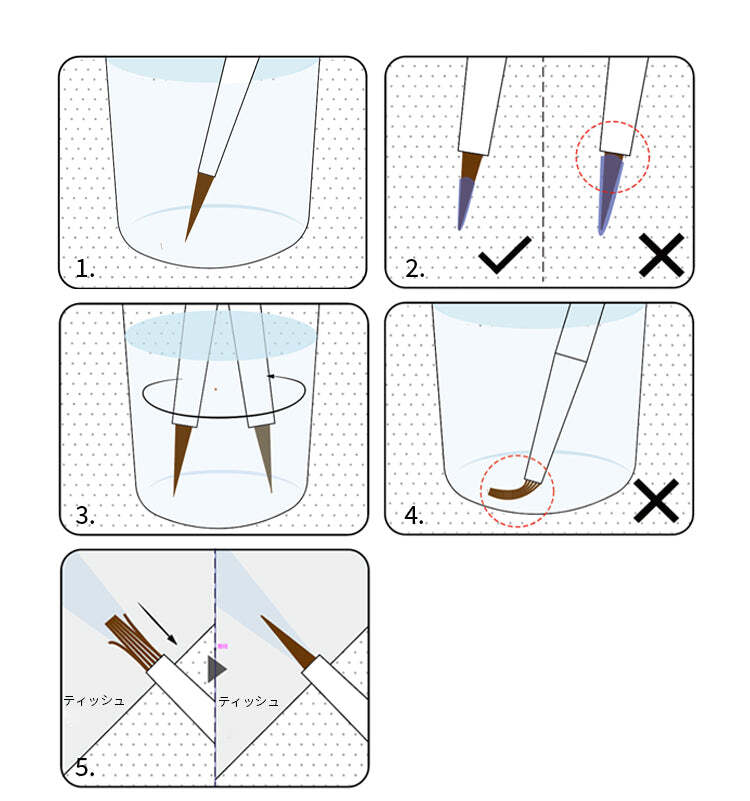 1.

2.

3.

4.

ティッシュ

ティッシュ

5.