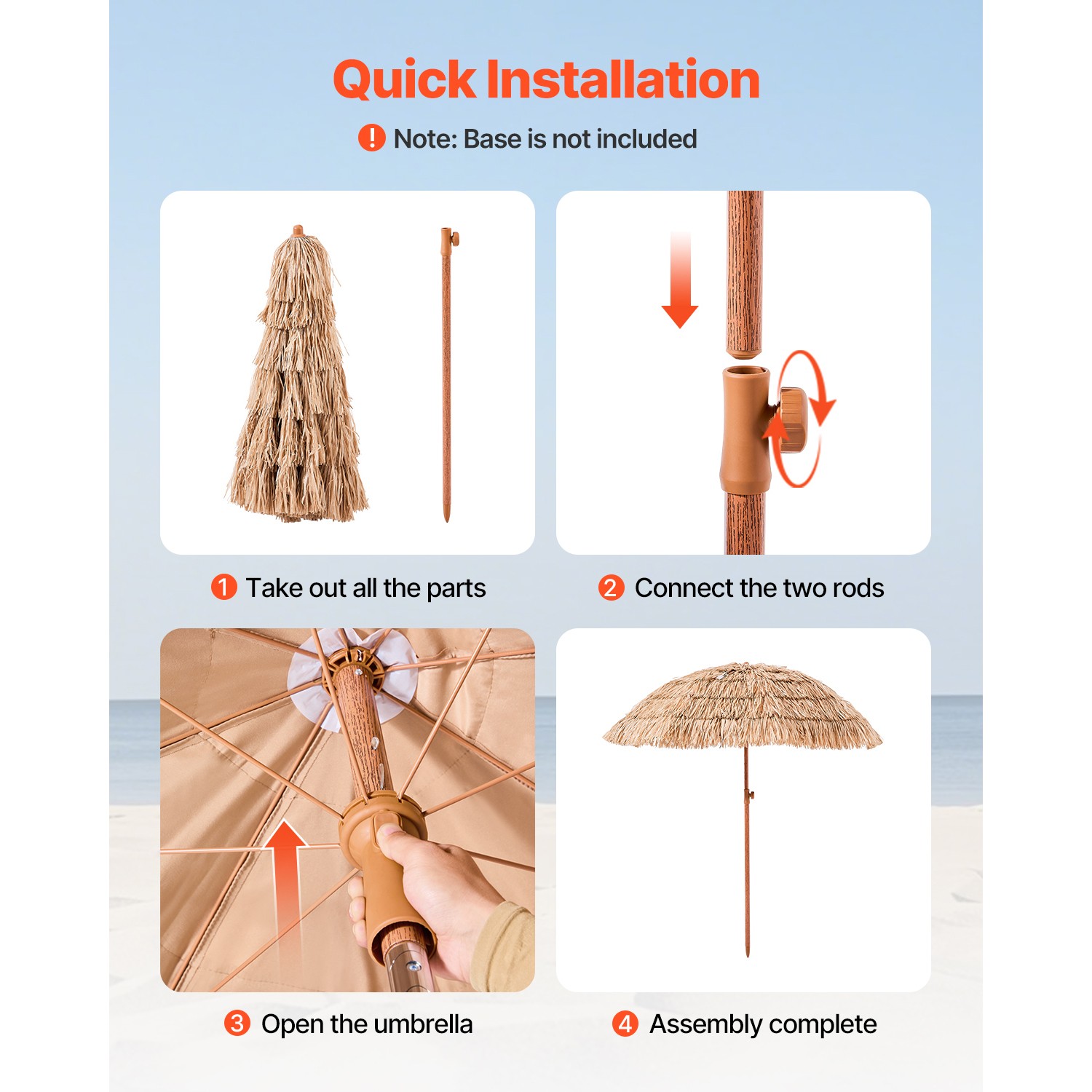 Quick Installation

! Note: Base is not included

1 Take out all the parts

2 Connect the two rods

3 Open the umbrella

4 Assembly complete