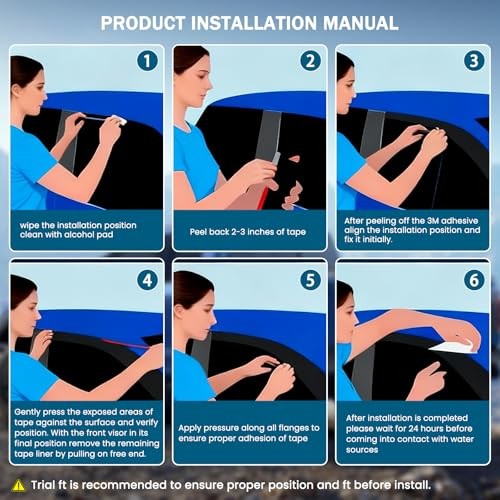 PRODUCT INSTALLATION MANUAL

1

wipe the installation position clean with alcohol pad

2

Peel back 2-3 inches of tape

3

After peeling off the 3M adhesive align the installation position and fix it initially.

4

Gently press the exposed areas of tape against the surface and verify position. With the front visor in its final position remove the remaining tape liner by pulling on free end.

5

Apply pressure along all flanges to ensure proper adhesion of tape

6

After installation is completed please wait for 24 hours before coming into contact with water sources

Trial ft is recommended to ensure proper position and ft before install.