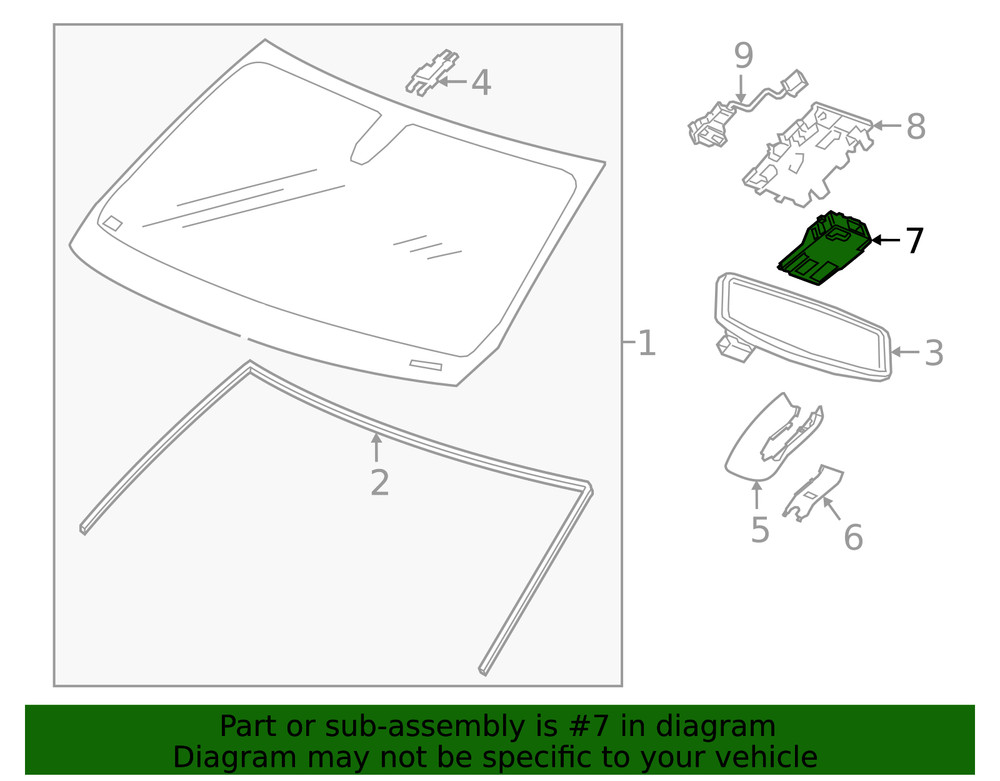 4
9
8
7
1
3
2
5
6

Part or sub-assembly is #7 in diagram
Diagram may not be specific to your vehicle