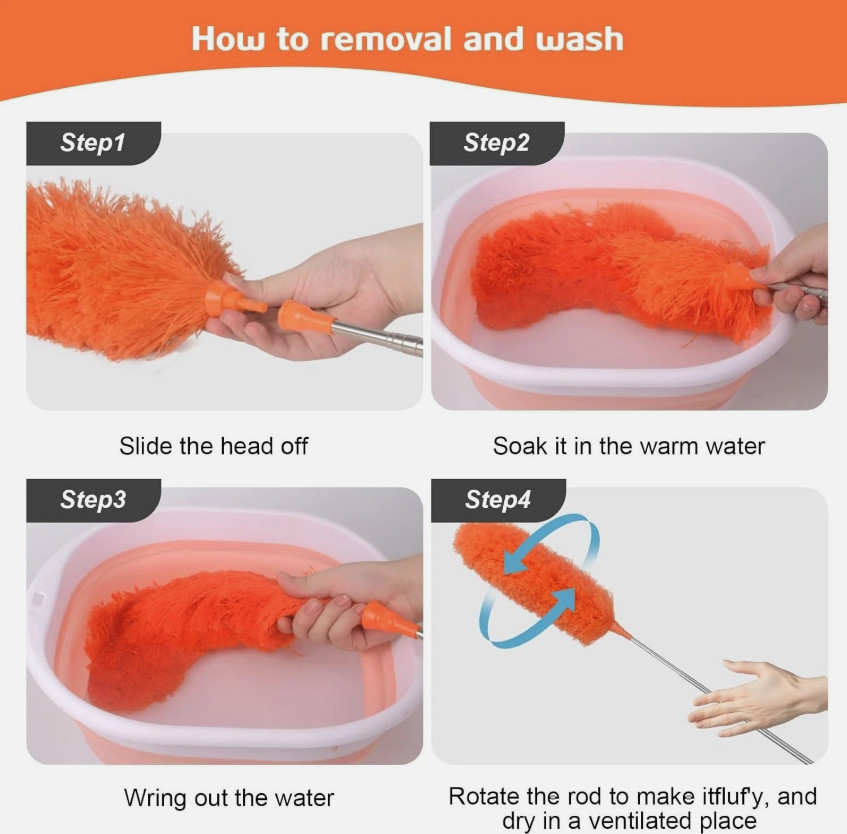 How to removal and wash

Step1

Slide the head off

Step2

Soak it in the warm water

Step3

Wring out the water

Step4

Rotate the rod to make itfluf'y, and dry in a ventilated place