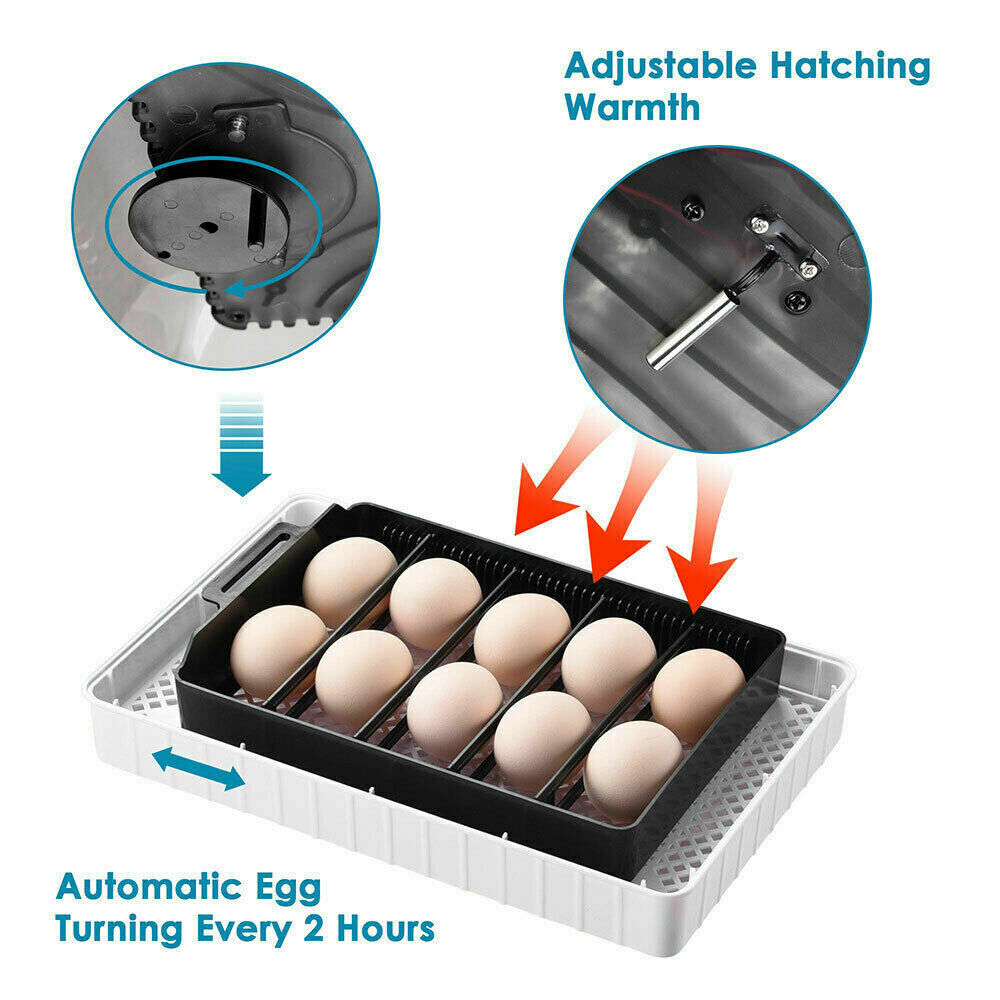 Adjustable Hatching Warmth

Automatic Egg Turning Every 2 Hours