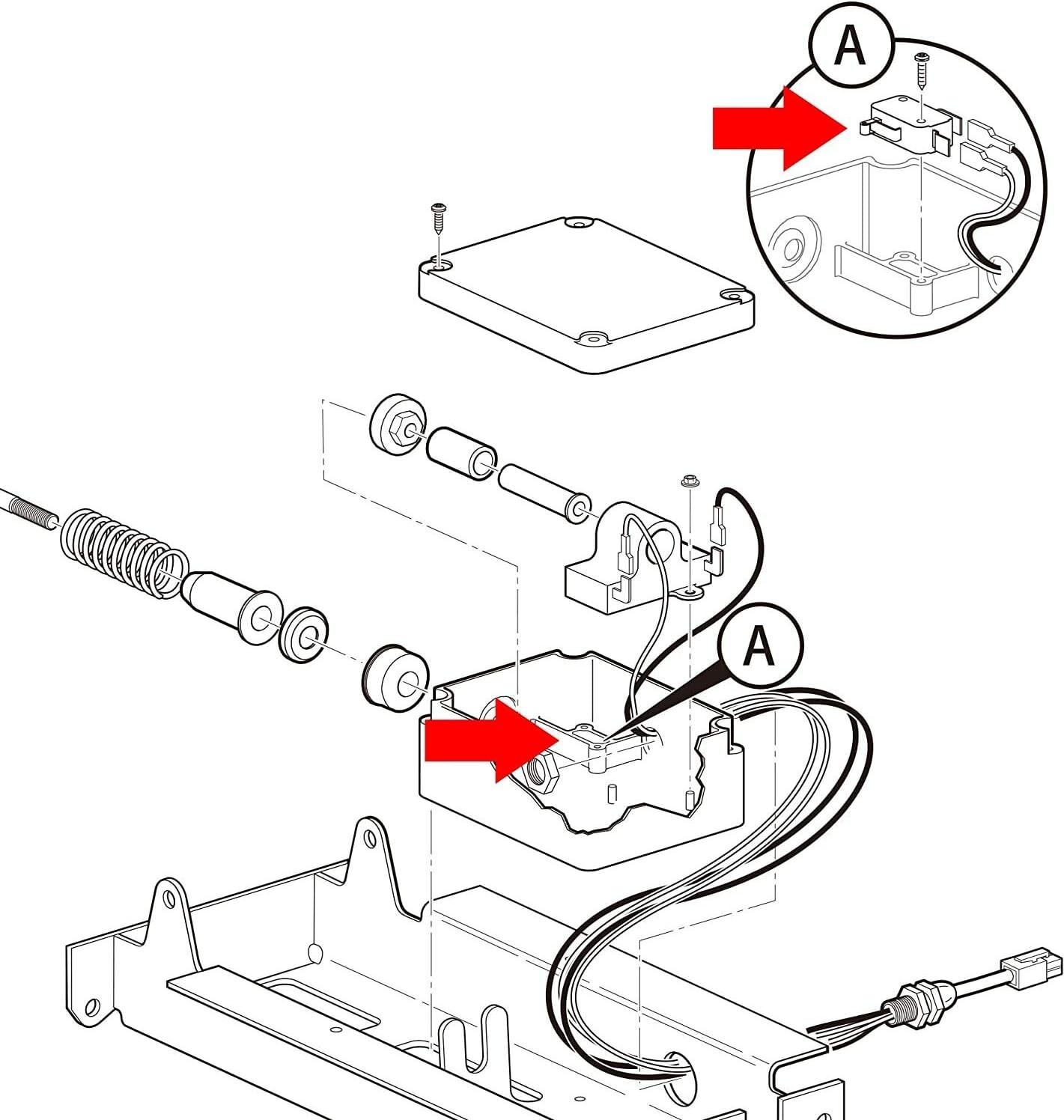 A

A