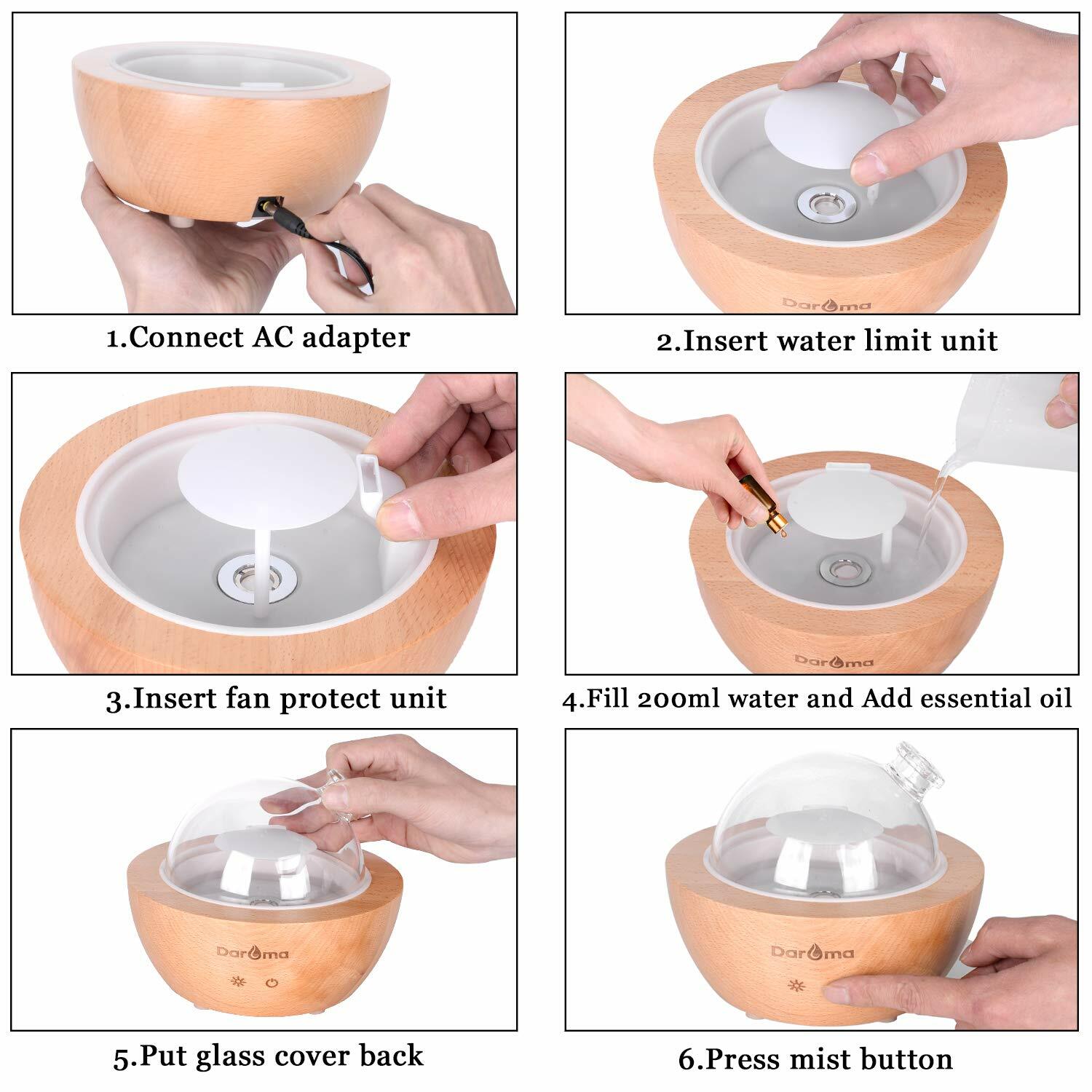 1.Connect AC adapter

Daroma

2.Insert water limit unit

3.Insert fan protect unit

Daroma

4.Fill 200ml water and Add essential oil

Daroma

5.Put glass cover back

Daroma

6.Press mist button