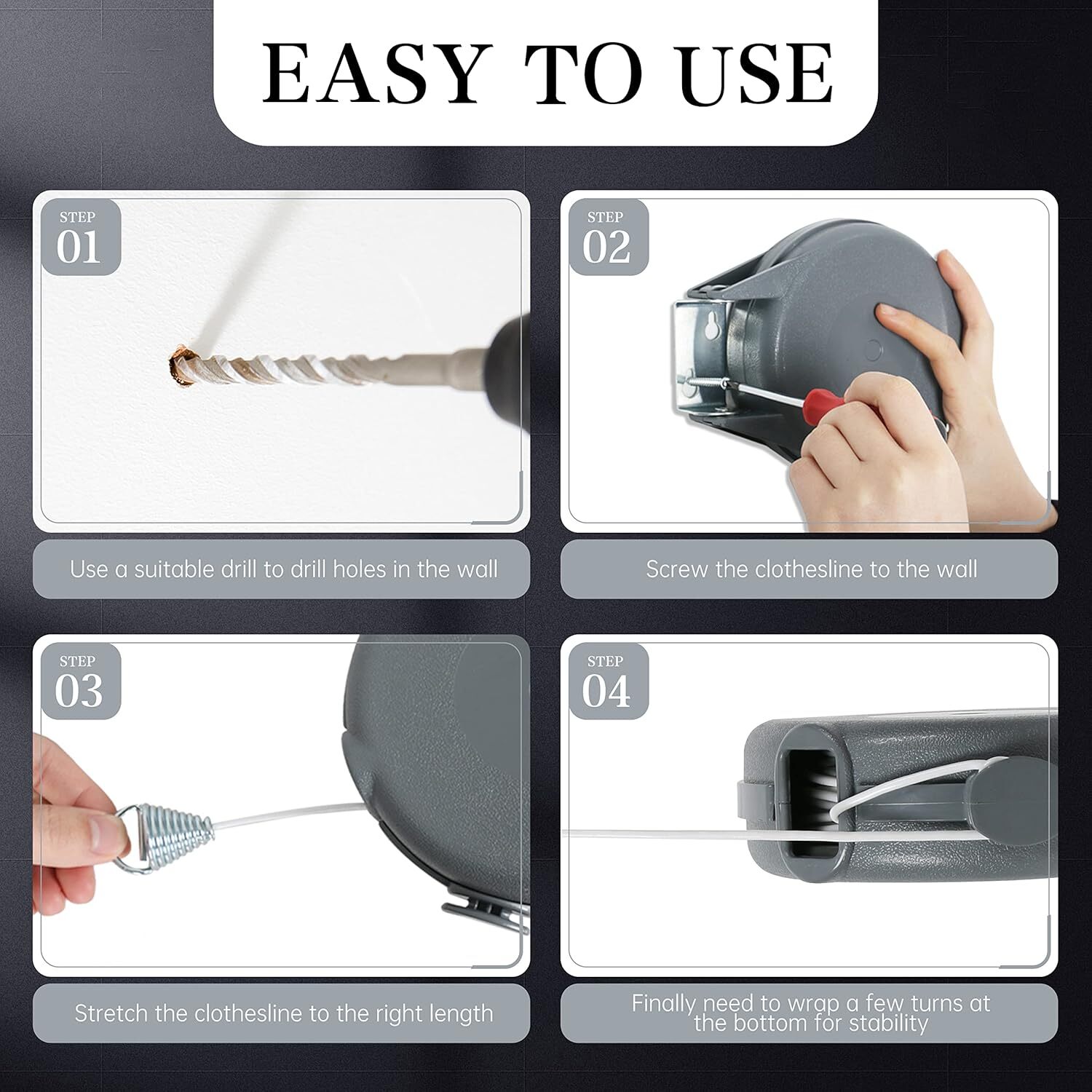 EASY TO USE

STEP
01

Use a suitable drill to drill holes in the wall

STEP
02

Screw the clothesline to the wall

STEP
03

Stretch the clothesline to the right length

STEP
04

Finally need to wrap a few turns at the bottom for stability