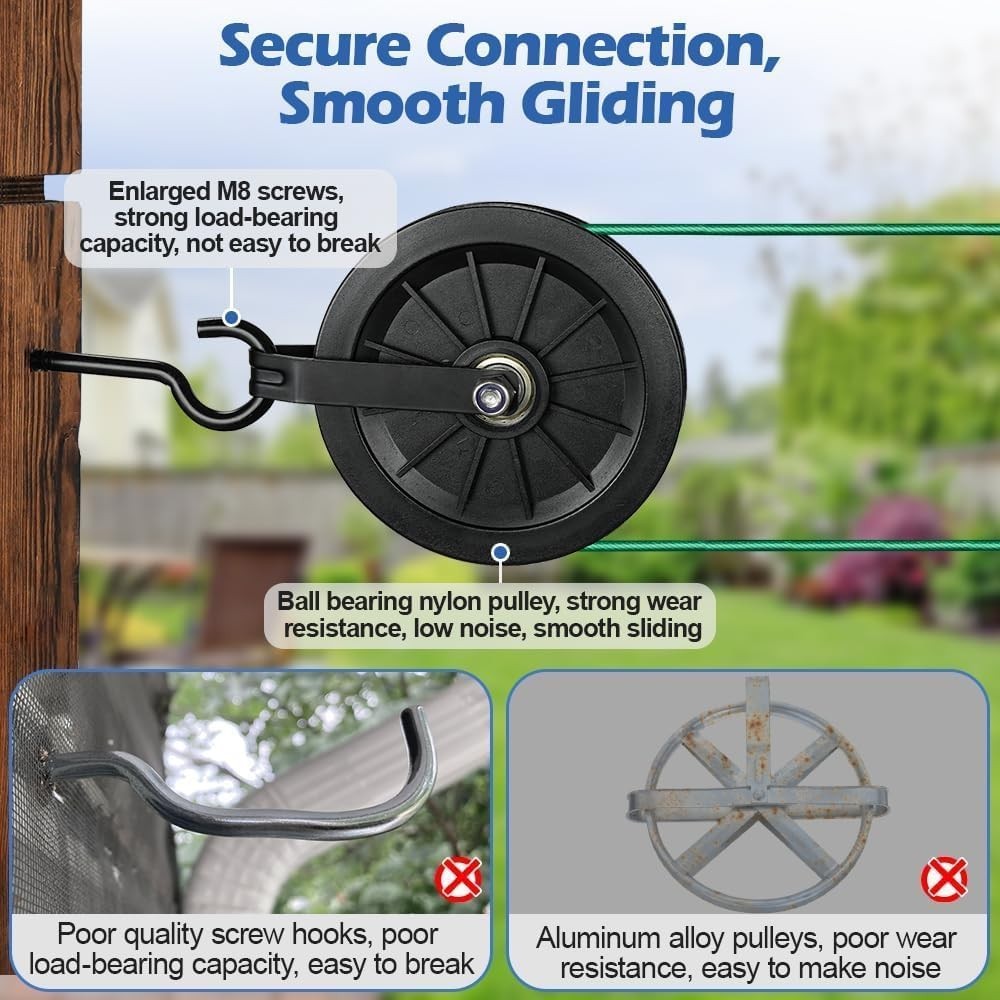 Secure Connection, Smooth Gliding

Enlarged M8 screws, strong load-bearing capacity, not easy to break

Ball bearing nylon pulley, strong wear resistance, low noise, smooth sliding

Poor quality screw hooks, poor load-bearing capacity, easy to break

Aluminum alloy pulleys, poor wear resistance, easy to make noise