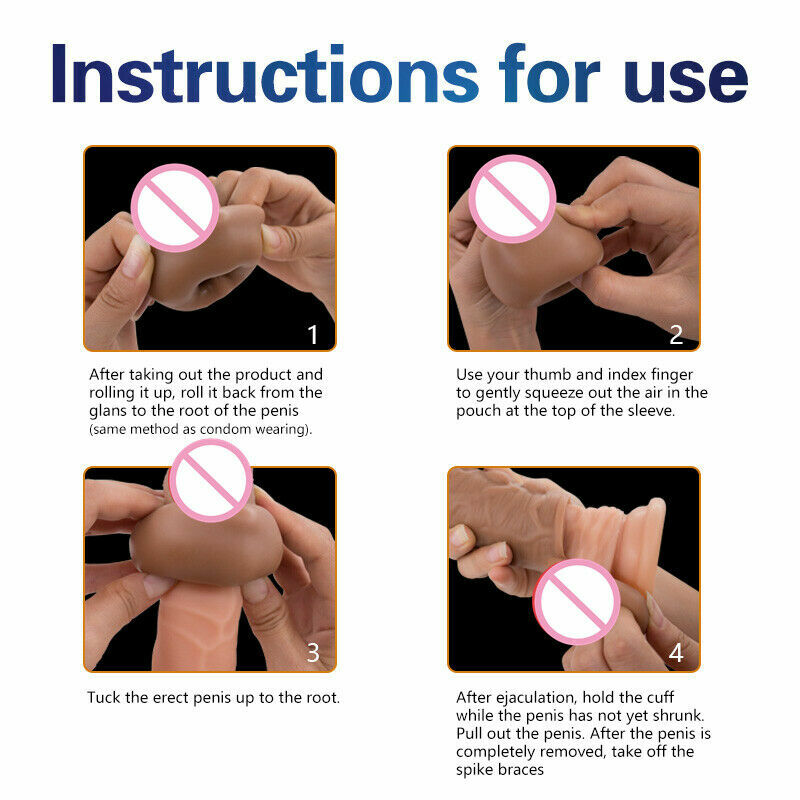 Instructions for use

1

After taking out the product and rolling it up, roll it back from the glans to the root of the penis (same method as condom wearing).

2

Use your thumb and index finger to gently squeeze out the air in the pouch at the top of the sleeve.

3

Tuck the erect penis up to the root.

4

After ejaculation, hold the cuff while the penis has not yet shrunk. Pull out the penis. After the penis is completely removed, take off the spike braces