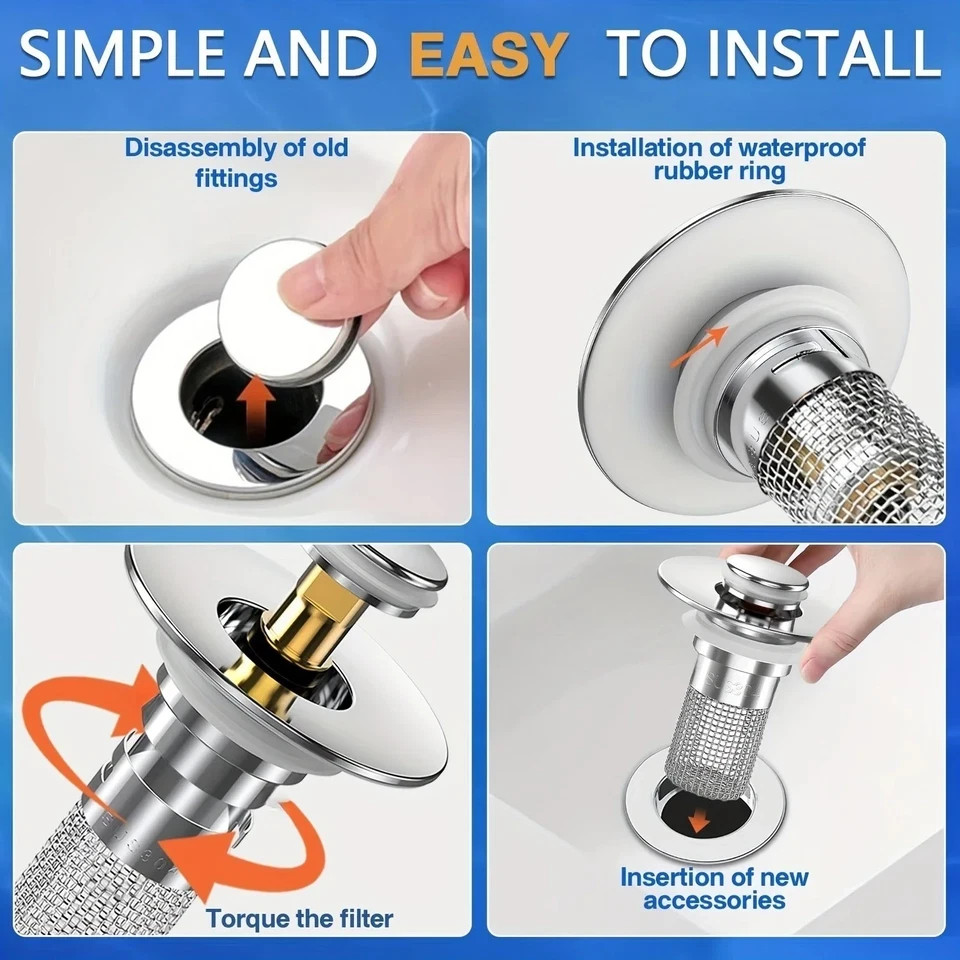 SIMPLE AND EASY TO INSTALL

Disassembly of old fittings

Installation of waterproof rubber ring

Torque the filter

Insertion of new accessories