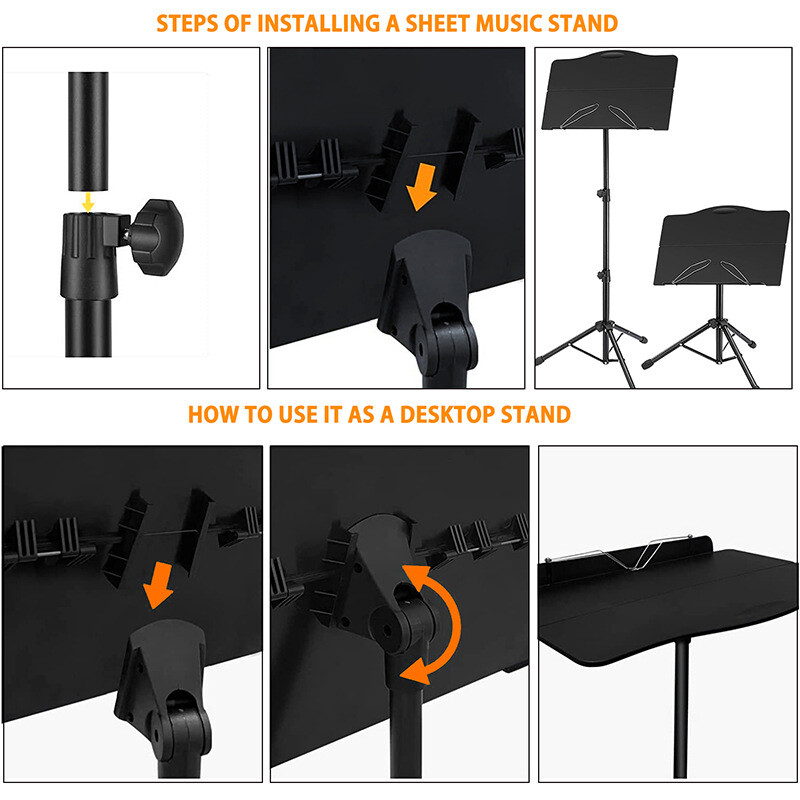 STEPS OF INSTALLING A SHEET MUSIC STAND

HOW TO USE IT AS A DESKTOP STAND