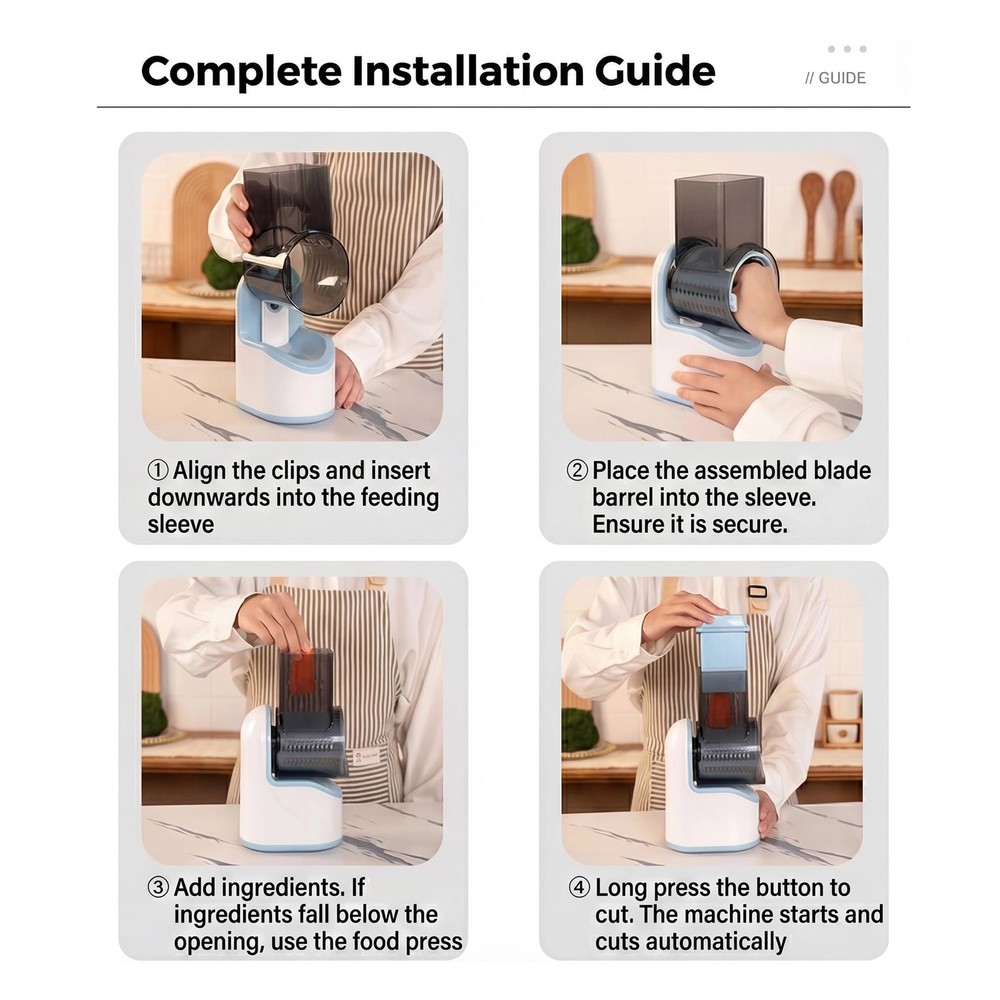 Complete Installation Guide

// GUIDE

① Align the clips and insert downwards into the feeding sleeve

② Place the assembled blade barrel into the sleeve. Ensure it is secure.

③ Add ingredients. If ingredients fall below the opening, use the food press

④ Long press the button to cut. The machine starts and cuts automatically