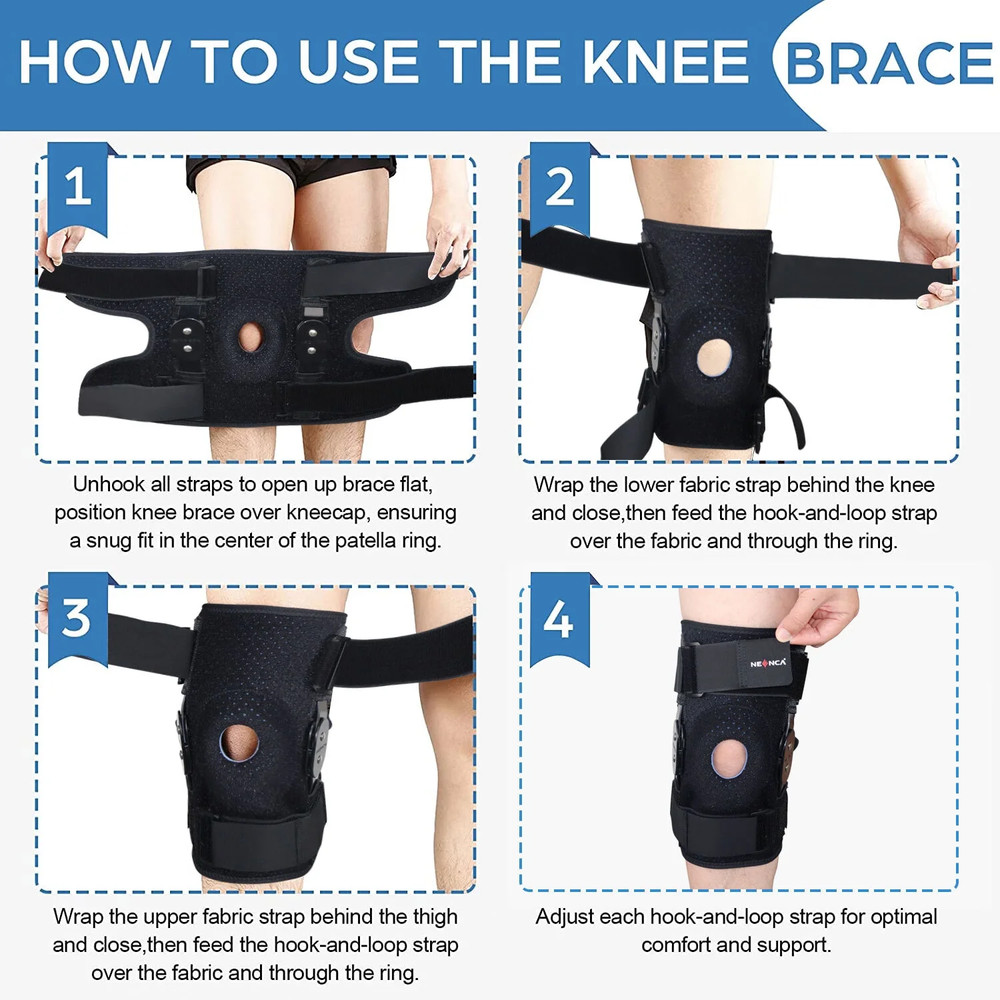 HOW TO USE THE KNEE BRACE

1

Unhook all straps to open up brace flat, position knee brace over kneecap, ensuring a snug fit in the center of the patella ring.

2

Wrap the lower fabric strap behind the knee and close,then feed the hook-and-loop strap over the fabric and through the ring.

3

Wrap the upper fabric strap behind the thigh and close,then feed the hook-and-loop strap over the fabric and through the ring.

4

NEENCA

Adjust each hook-and-loop strap for optimal comfort and support.