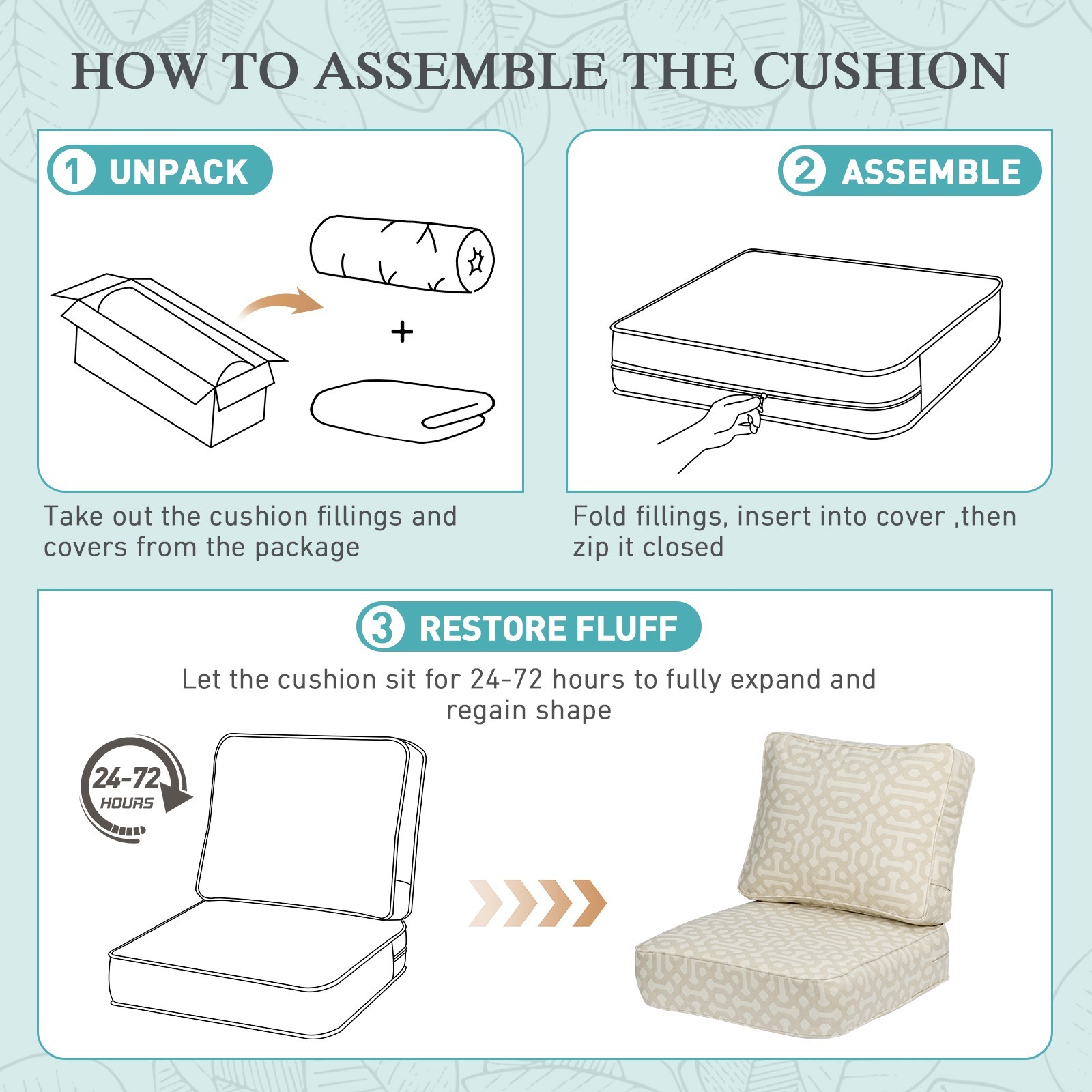 HOW TO ASSEMBLE THE CUSHION

1 UNPACK

+

Take out the cushion fillings and covers from the package

2 ASSEMBLE

Fold fillings, insert into cover ,then zip it closed

3 RESTORE FLUFF

Let the cushion sit for 24-72 hours to fully expand and regain shape

24-72 HOURS