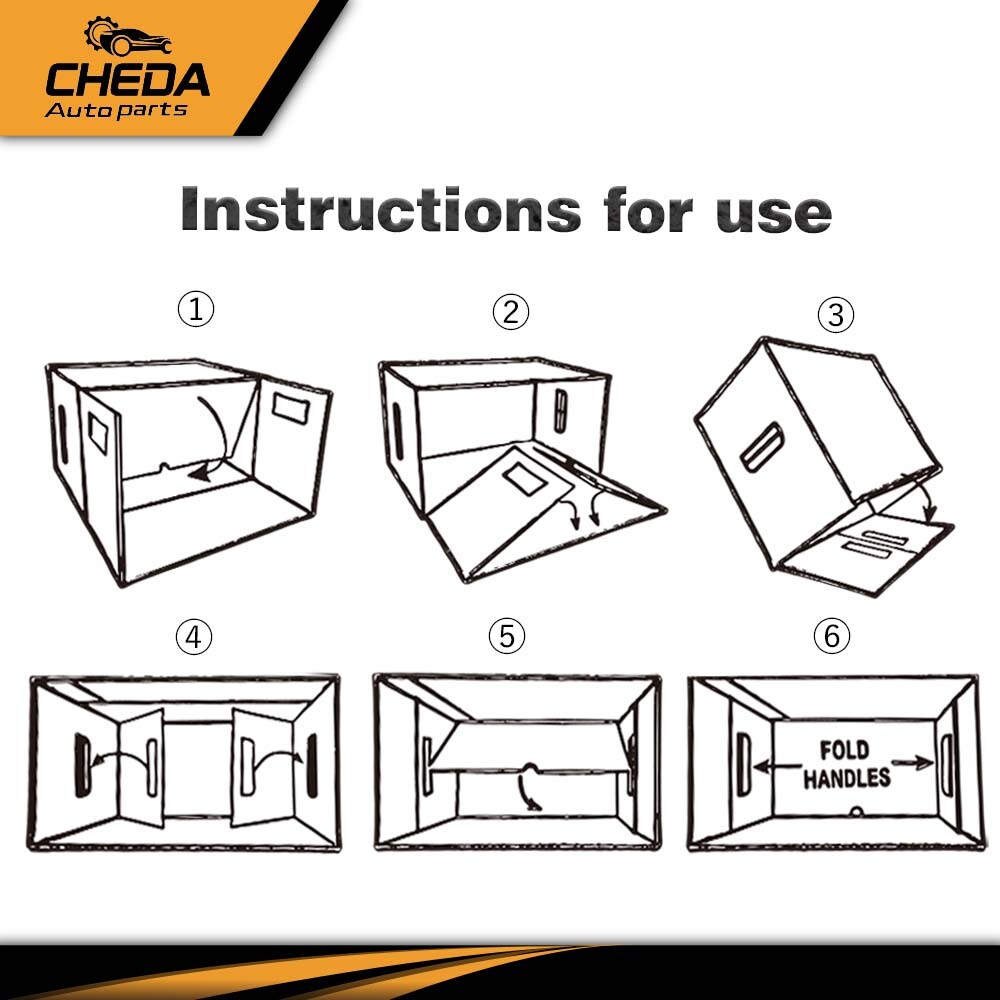 CHEDA
Auto parts

Instructions for use

①

②

③

④

⑤

⑥

FOLD
HANDLES