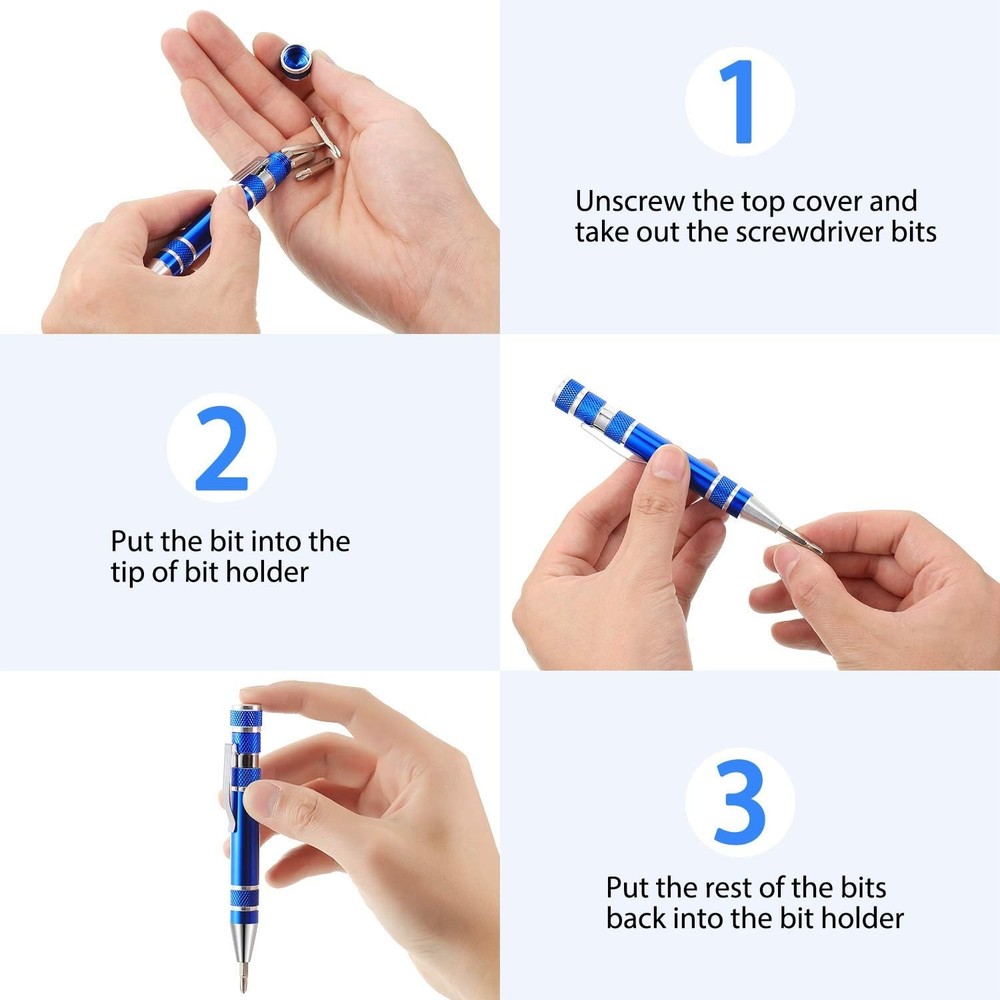 1

Unscrew the top cover and take out the screwdriver bits

2

Put the bit into the tip of bit holder

3

Put the rest of the bits back into the bit holder