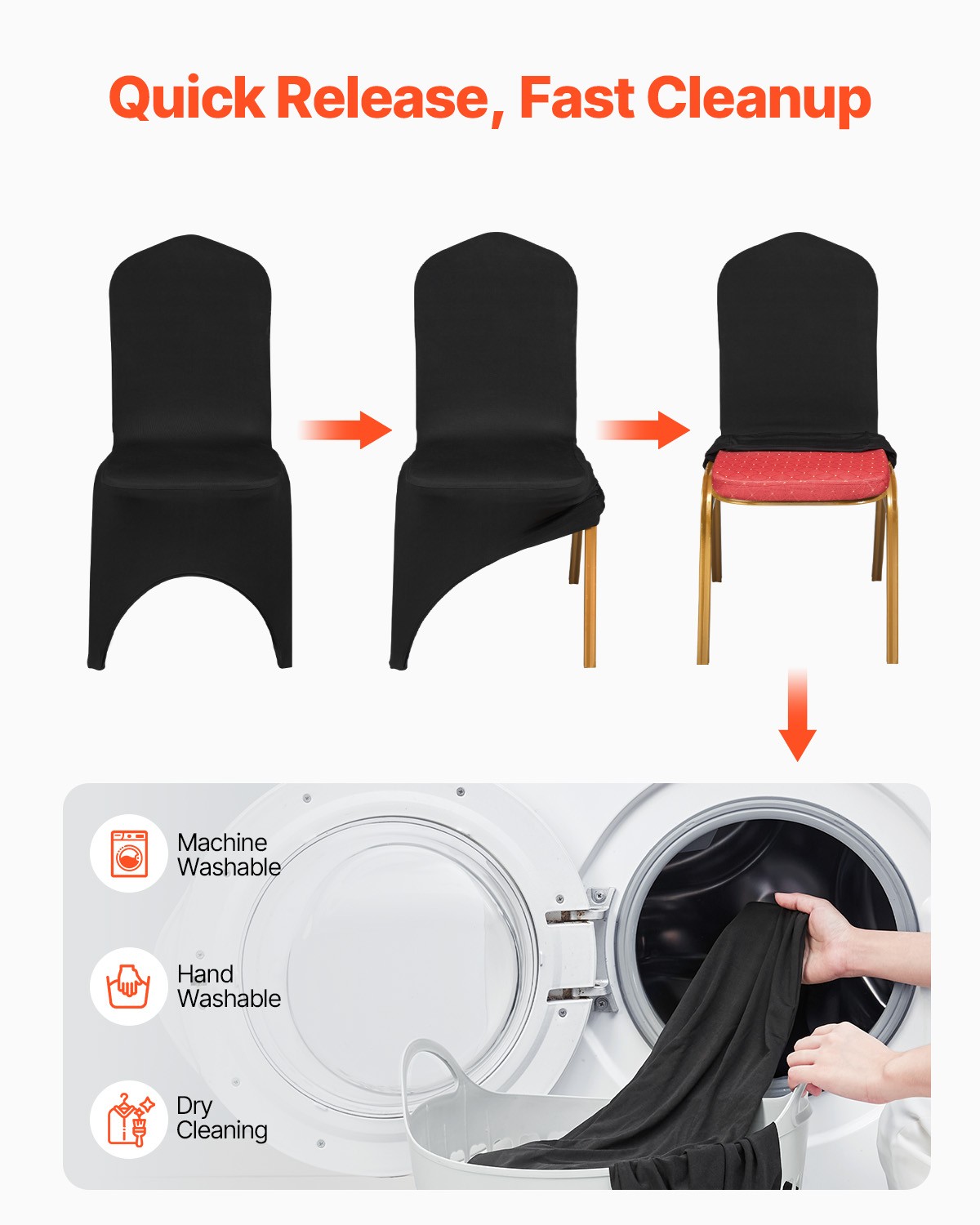 Quick Release, Fast Cleanup

Machine Washable

Hand Washable

Dry Cleaning