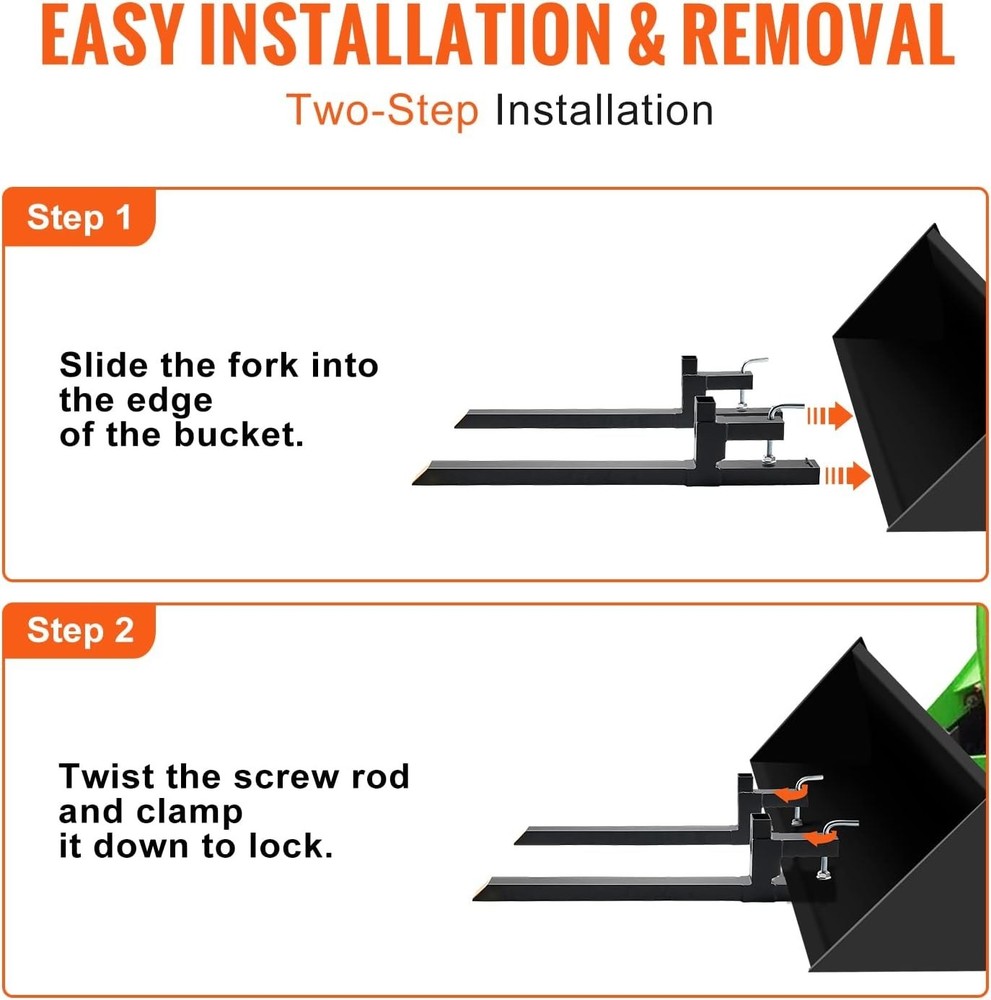 EASY INSTALLATION & REMOVAL

Two-Step Installation

Step 1

Slide the fork into the edge of the bucket.

Step 2

Twist the screw rod and clamp it down to lock.