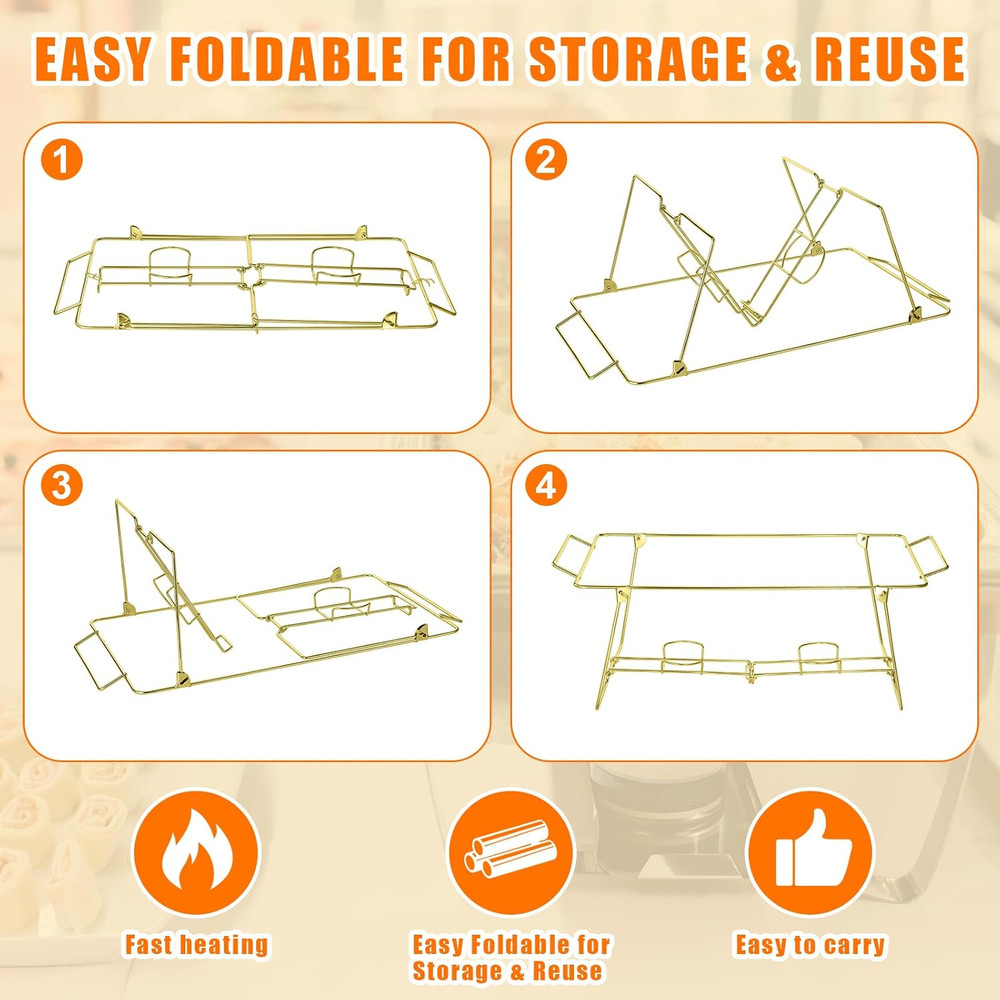 EASY FOLDABLE FOR STORAGE & REUSE

1

2

3

4

Fast heating

Easy Foldable for Storage & Reuse

Easy to carry