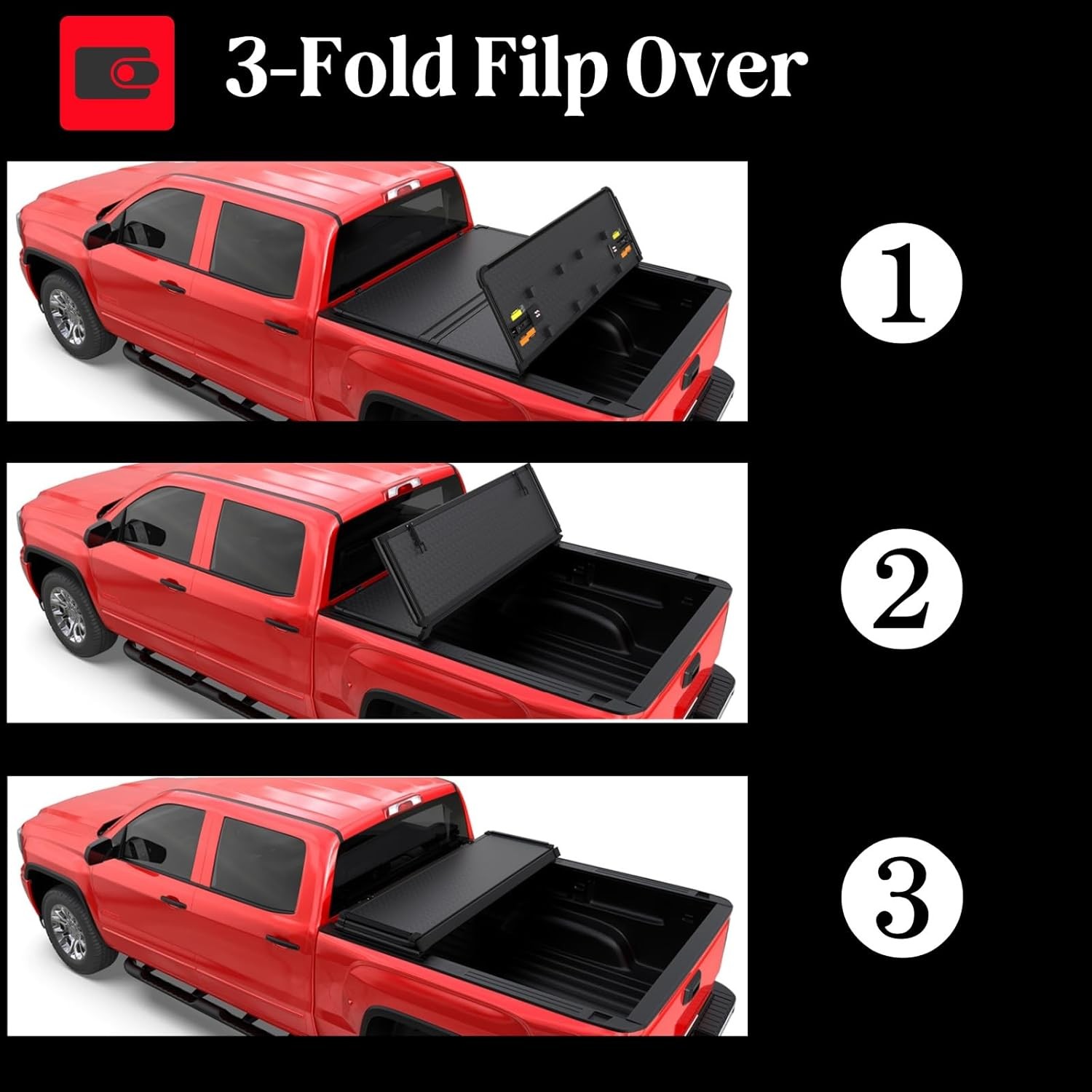 3-Fold Filp Over

1

2

3