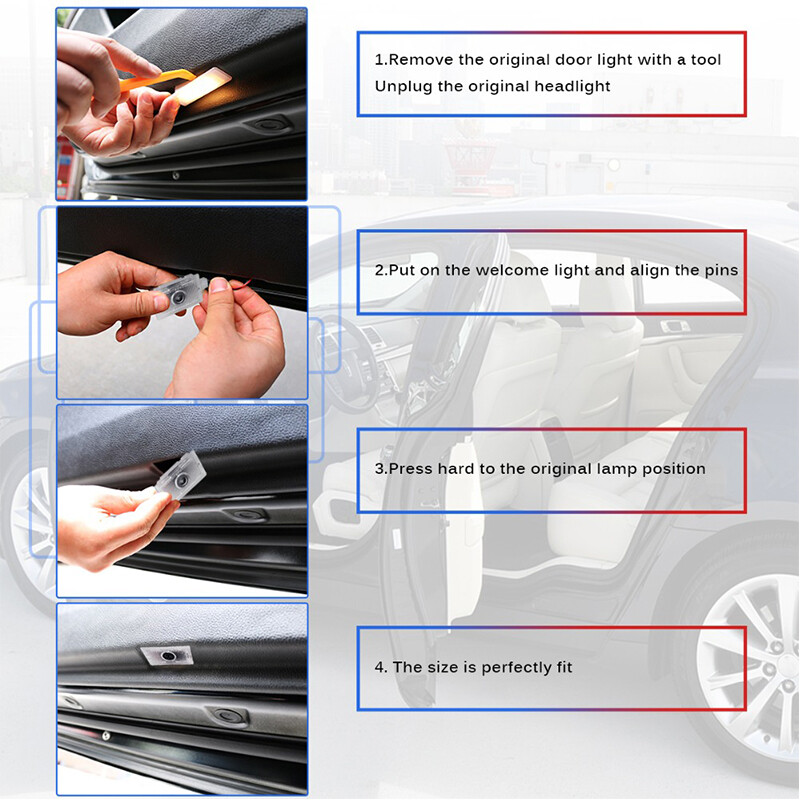 1.Remove the original door light with a tool
Unplug the original headlight

2.Put on the welcome light and align the pins

3.Press hard to the original lamp position

4. The size is perfectly fit