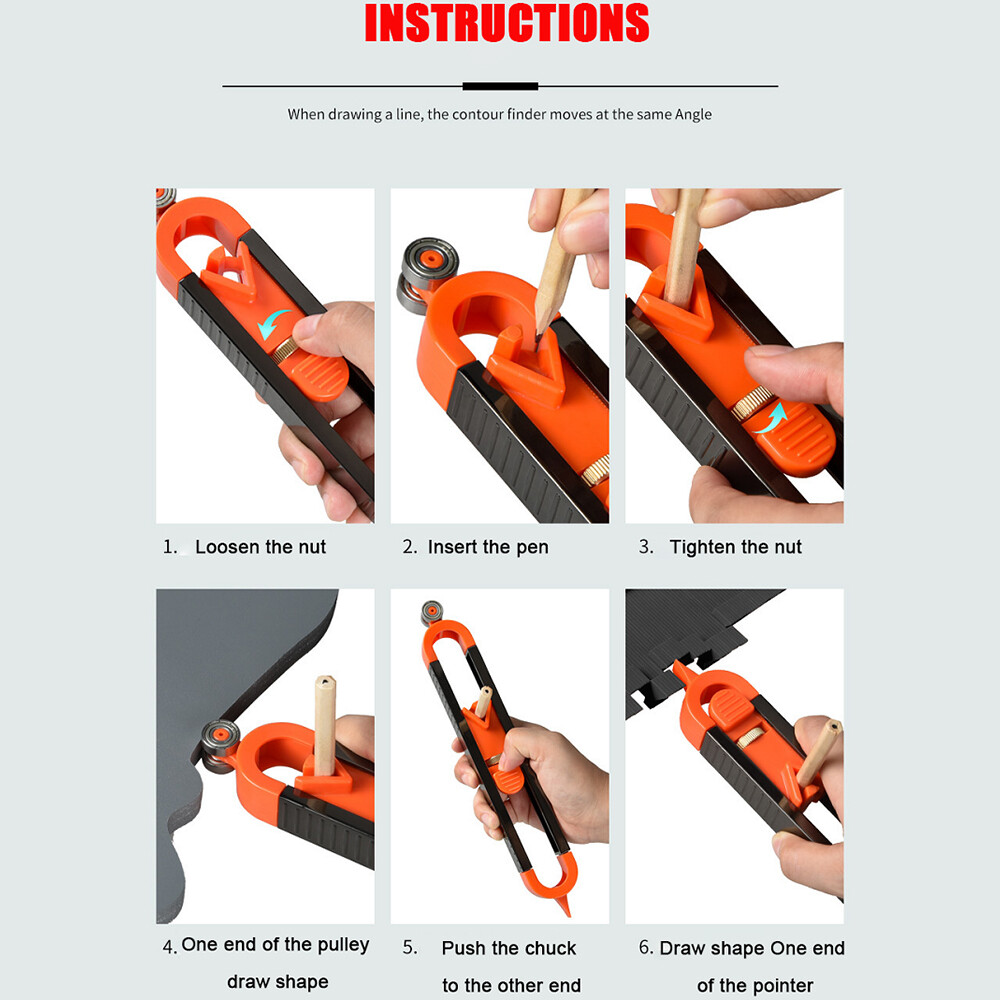 INSTRUCTIONS

When drawing a line, the contour finder moves at the same Angle

1. Loosen the nut

2. Insert the pen

3. Tighten the nut

4. One end of the pulley draw shape

5. Push the chuck to the other end

6. Draw shape One end of the pointer