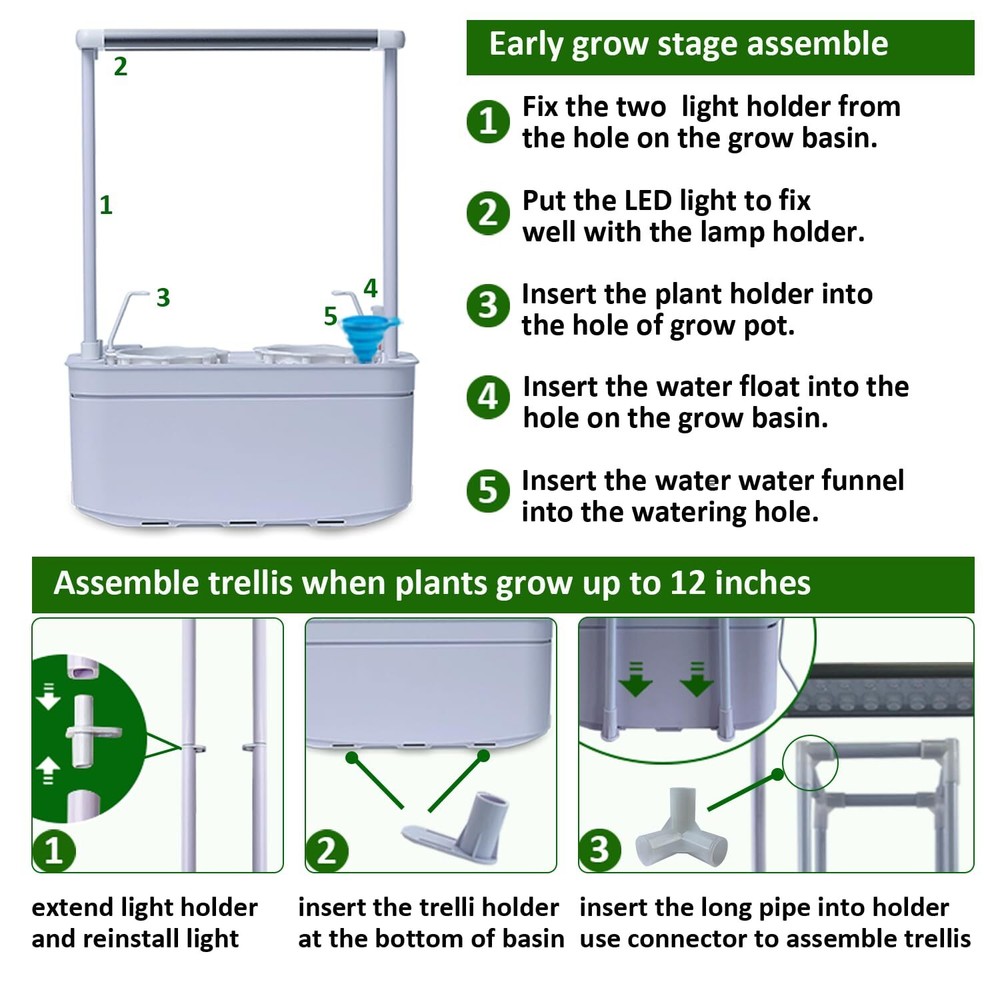 2

1

3

4

5

Early grow stage assemble

1 Fix the two light holder from the hole on the grow basin.

2 Put the LED light to fix well with the lamp holder.

3 Insert the plant holder into the hole of grow pot.

4 Insert the water float into the hole on the grow basin.

5 Insert the water water funnel into the watering hole.

Assemble trellis when plants grow up to 12 inches

1

extend light holder and reinstall light

2

insert the trelli holder at the bottom of basin

3

insert the long pipe into holder use connector to assemble trellis