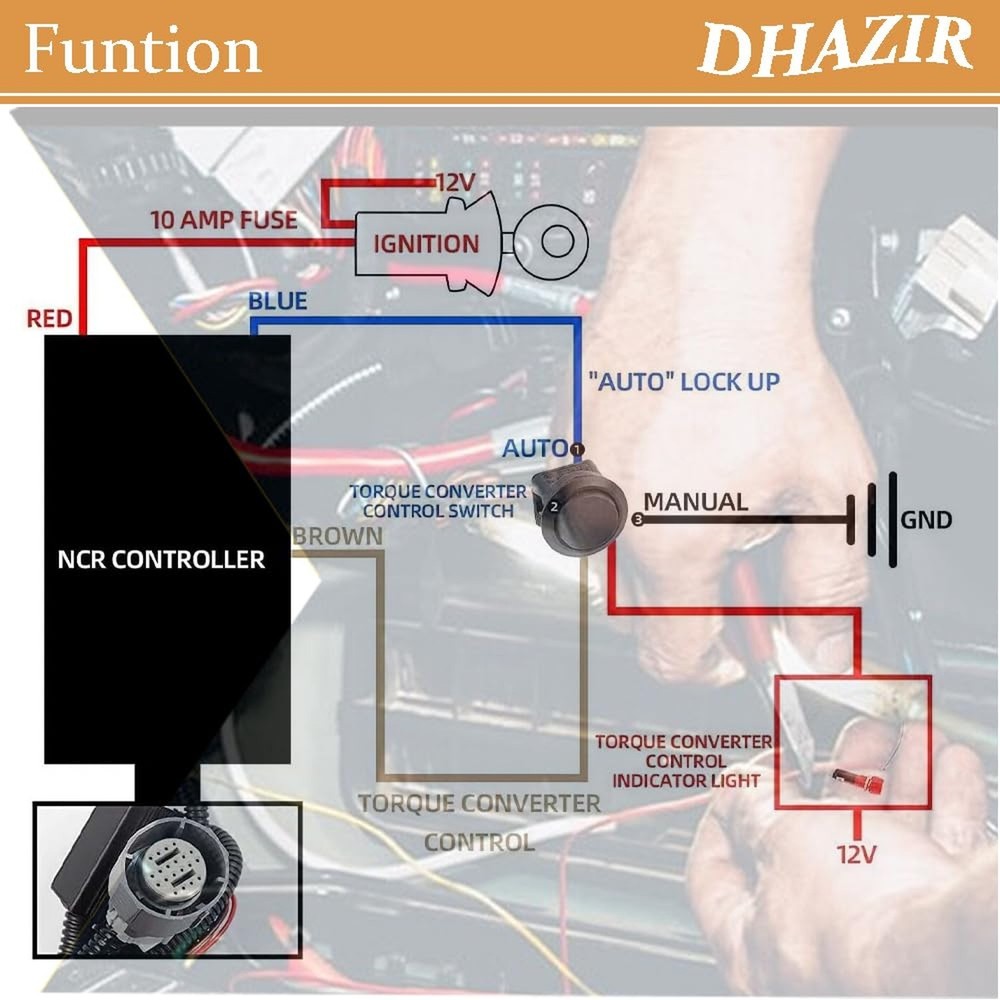 Funtion

DHAZIR

12V

10 AMP FUSE

IGNITION

RED

BLUE

"AUTO" LOCK UP

AUTO 1

TORQUE CONVERTER CONTROL SWITCH

2

3 MANUAL

GND

BROWN

NCR CONTROLLER

TORQUE CONVERTER CONTROL INDICATOR LIGHT

TORQUE CONVERTER CONTROL

12V