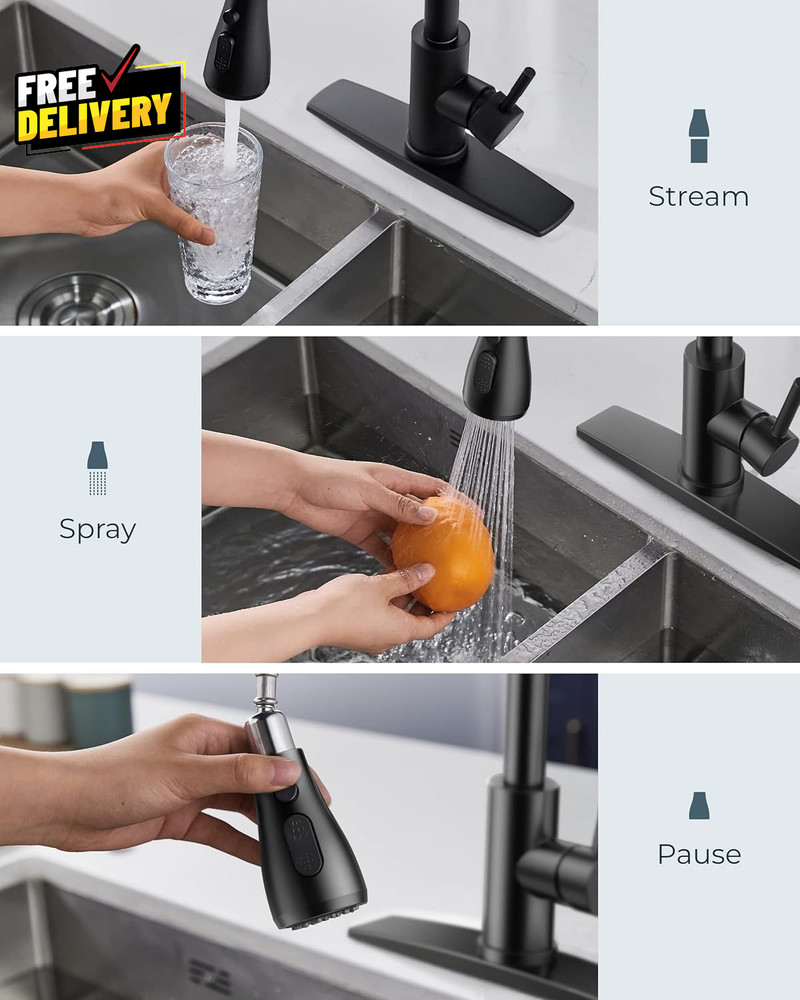 FREE DELIVERY

Stream

Spray

Pause