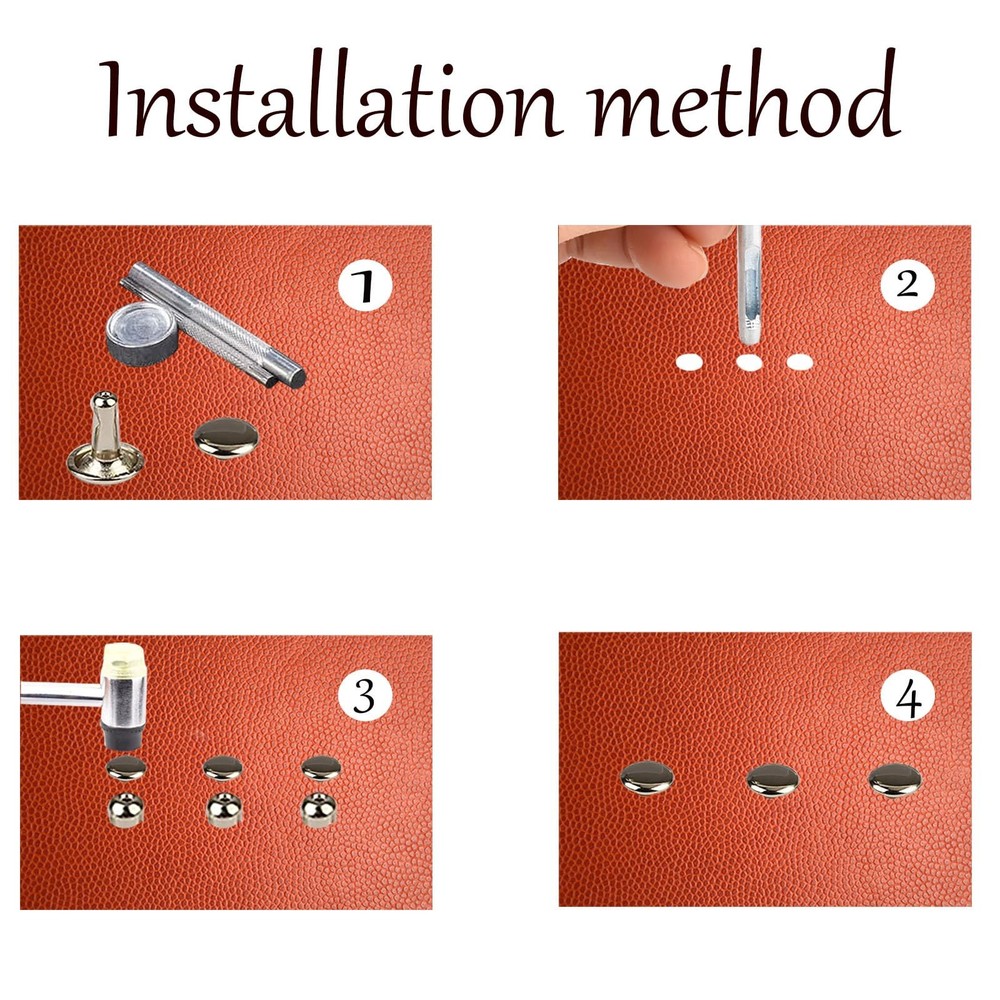 Installation method

1

2

3

4