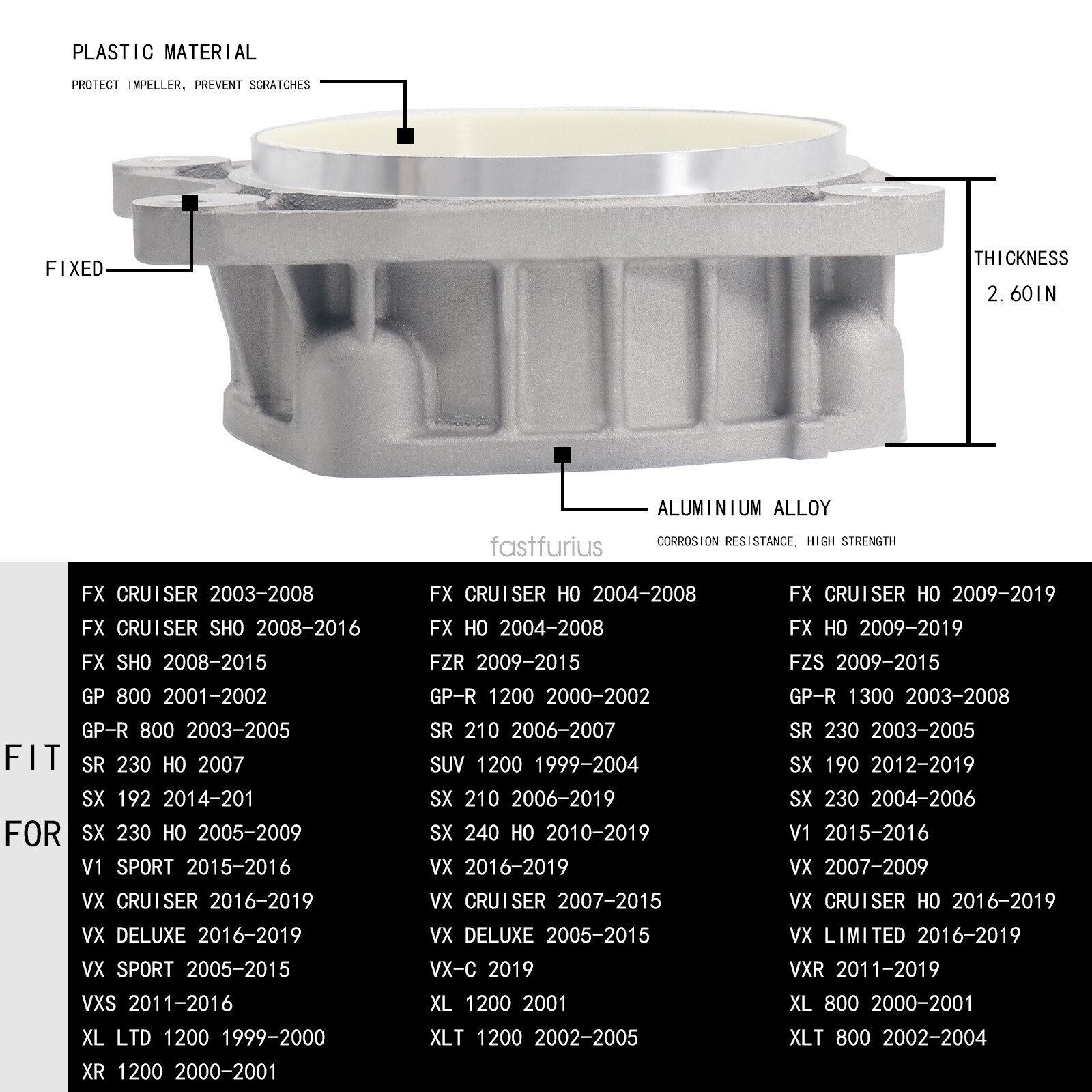 PLASTIC MATERIAL

PROTECT IMPELLER, PREVENT SCRATCHES

FIXED

THICKNESS
2.60IN

ALUMINIUM ALLOY

CORROSION RESISTANCE, HIGH STRENGTH

fastfurius

FIT
FOR

FX CRUISER 2003-2008
FX CRUISER SHO 2008-2016
FX SHO 2008-2015
GP 800 2001-2002
GP-R 800 2003-2005
SR 230 HO 2007
SX 192 2014-201
SX 230 HO 2005-2009
V1 SPORT 2015-2016
VX CRUISER 2016-2019
VX DELUXE 2016-2019
VX SPORT 2005-2015
VXS 2011-2016
XL LTD 1200 1999-2000
XR 1200 2000-2001

FX CRUISER HO 2004-2008
FX HO 2004-2008
FZR 2009-2015
GP-R 1200 2000-2002
SR 210 2006-2007
SUV 1200 1999-2004
SX 210 2006-2019
SX 240 HO 2010-2019
VX 2016-2019
VX CRUISER 2007-2015
VX DELUXE 2005-2015
VX-C 2019
XL 1200 2001
XLT 1200 2002-2005

FX CRUISER HO 2009-2019
FX HO 2009-2019
FZS 2009-2015
GP-R 1300 2003-2008
SR 230 2003-2005
SX 190 2012-2019
SX 230 2004-2006
V1 2015-2016
VX 2007-2009
VX CRUISER HO 2016-2019
VX LIMITED 2016-2019
VXR 2011-2019
XL 800 2000-2001
XLT 800 2002-2004