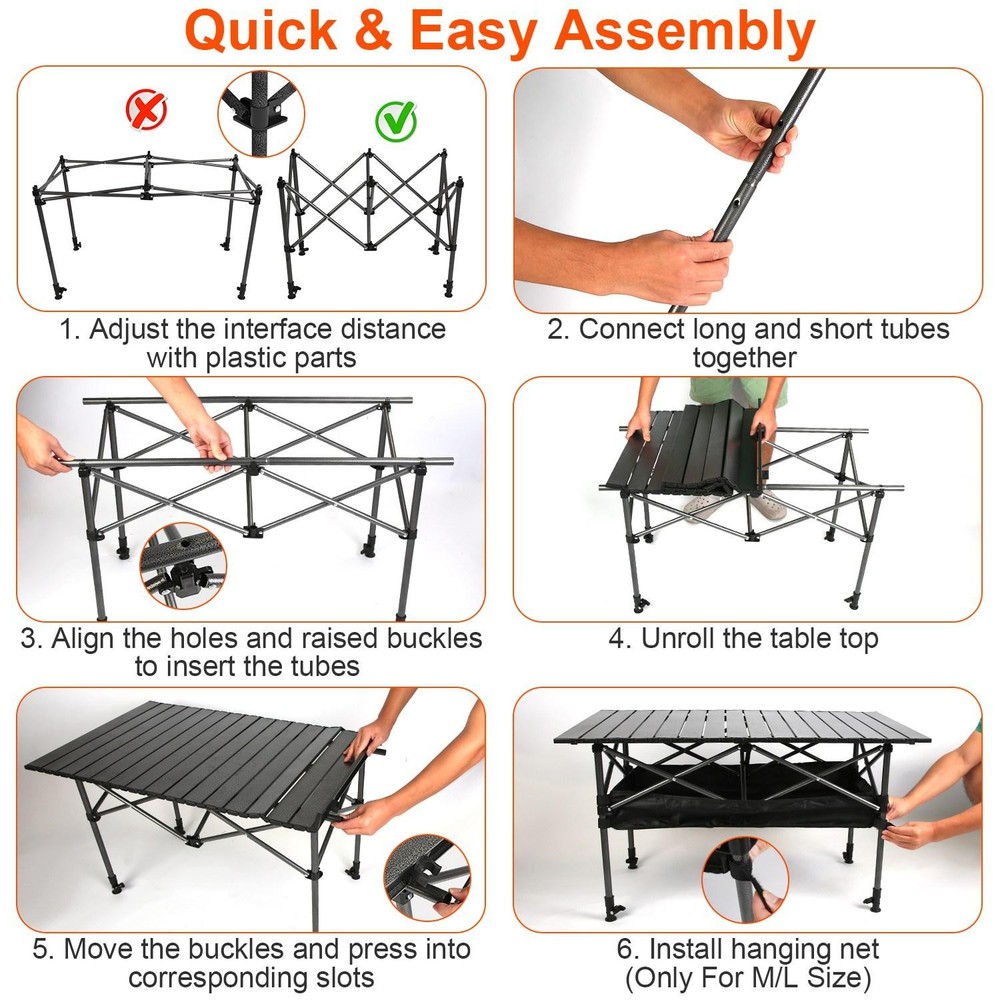 Quick & Easy Assembly

1. Adjust the interface distance with plastic parts

2. Connect long and short tubes together

3. Align the holes and raised buckles to insert the tubes

4. Unroll the table top

5. Move the buckles and press into corresponding slots

6. Install hanging net (Only For M/L Size)