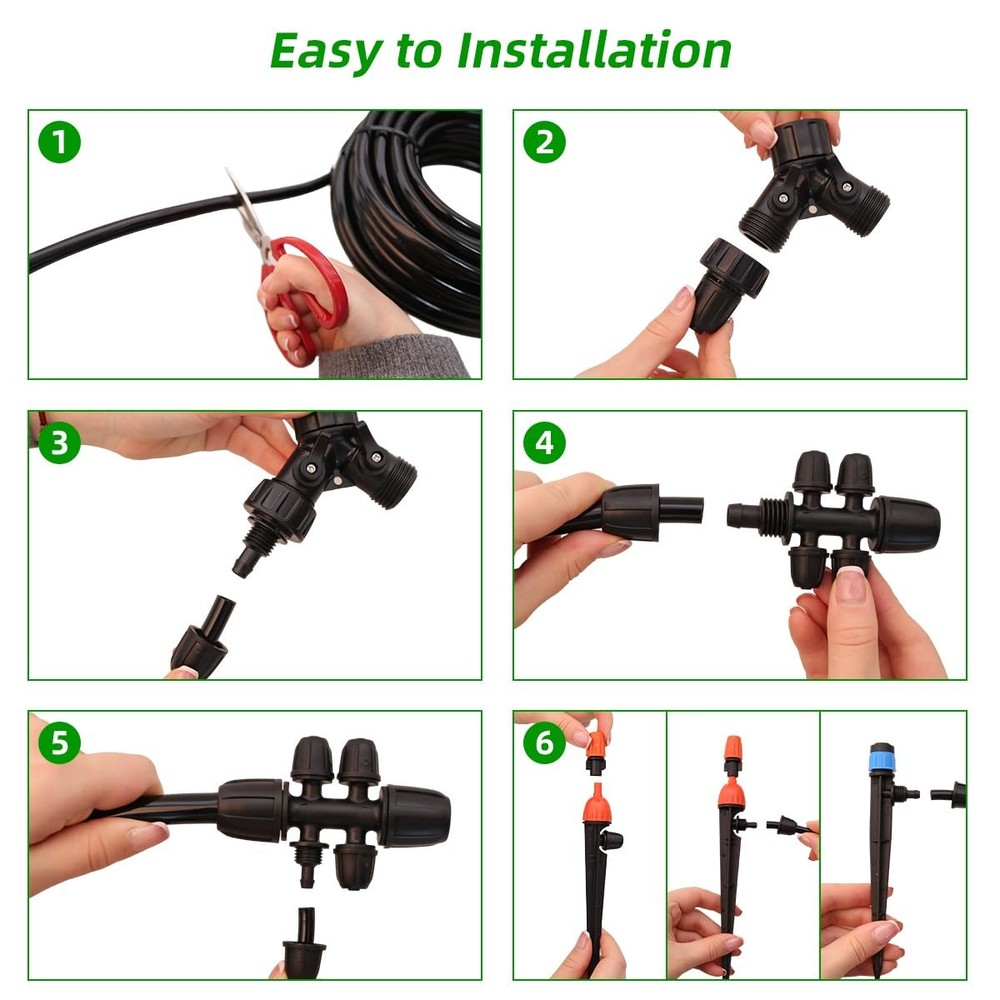 Easy to Installation

1

2

3

4

5

6