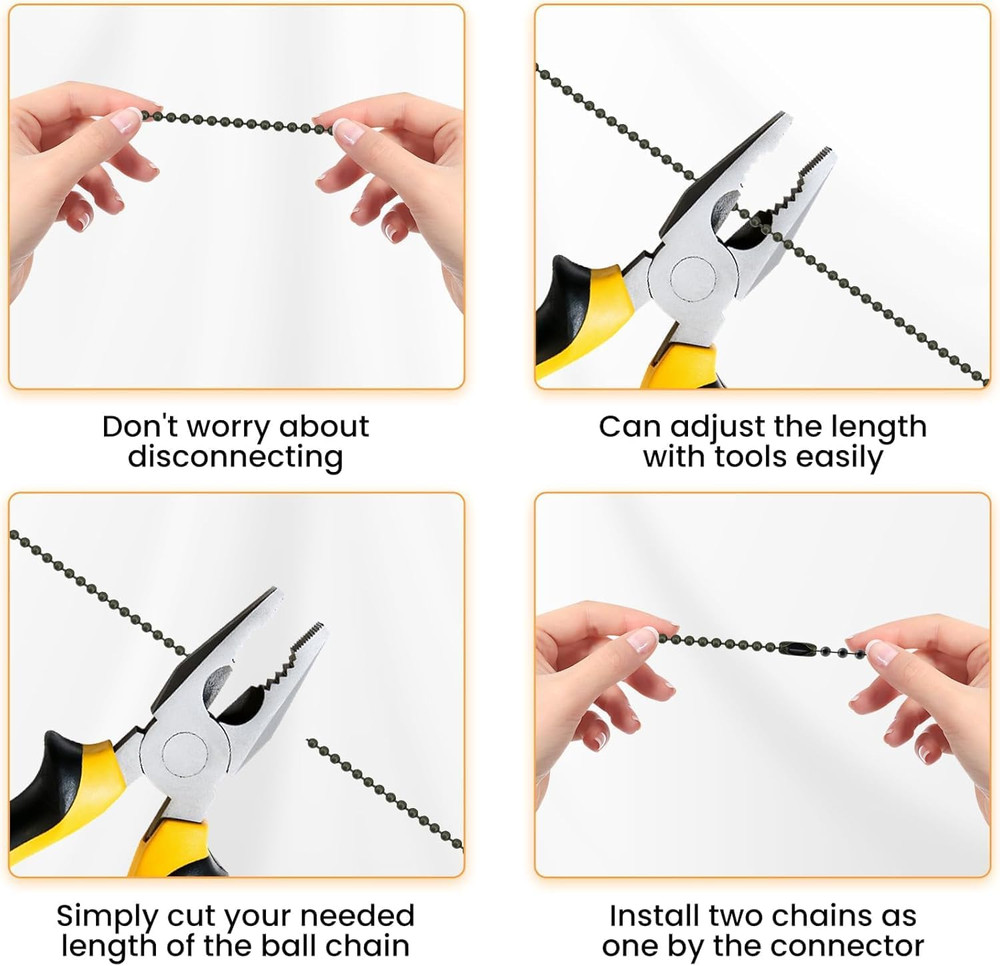 Don't worry about disconnecting

Can adjust the length with tools easily

Simply cut your needed length of the ball chain

Install two chains as one by the connector