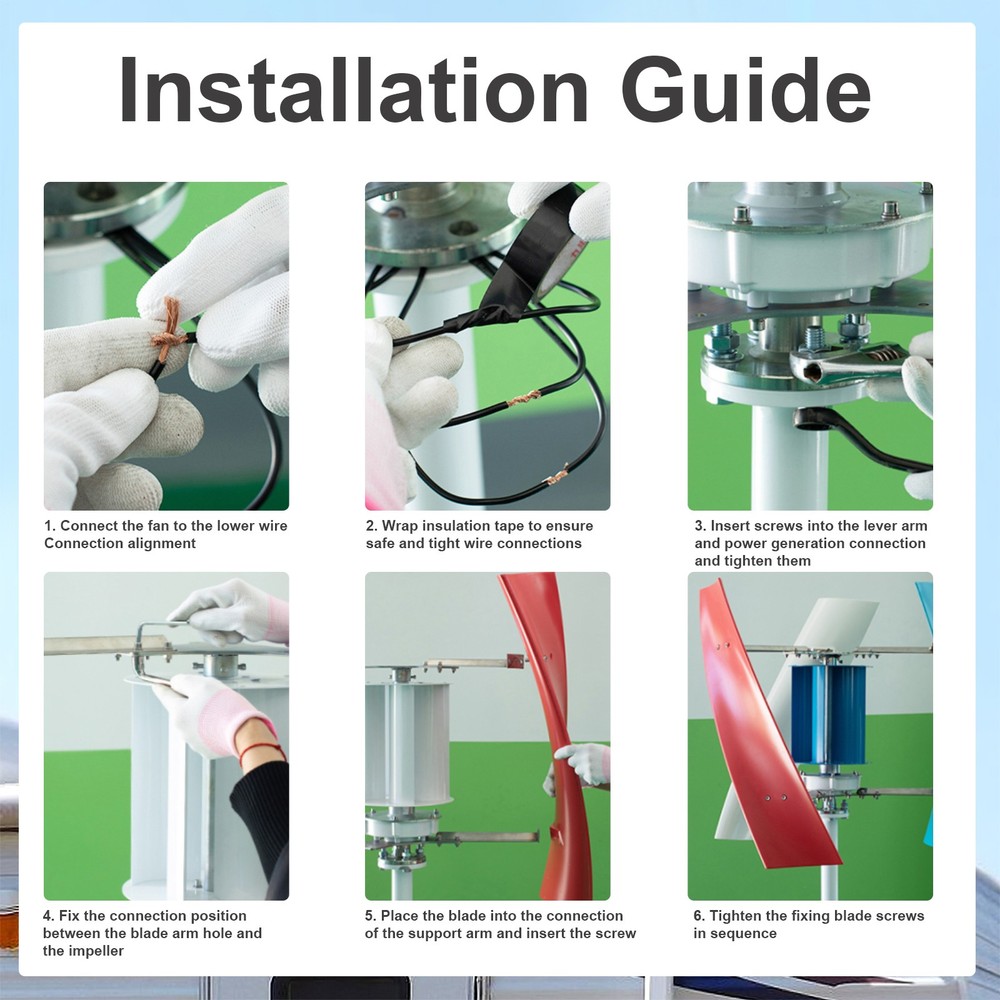 Installation Guide

1. Connect the fan to the lower wire Connection alignment

2. Wrap insulation tape to ensure safe and tight wire connections

3. Insert screws into the lever arm and power generation connection and tighten them

4. Fix the connection position between the blade arm hole and the impeller

5. Place the blade into the connection of the support arm and insert the screw

6. Tighten the fixing blade screws in sequence