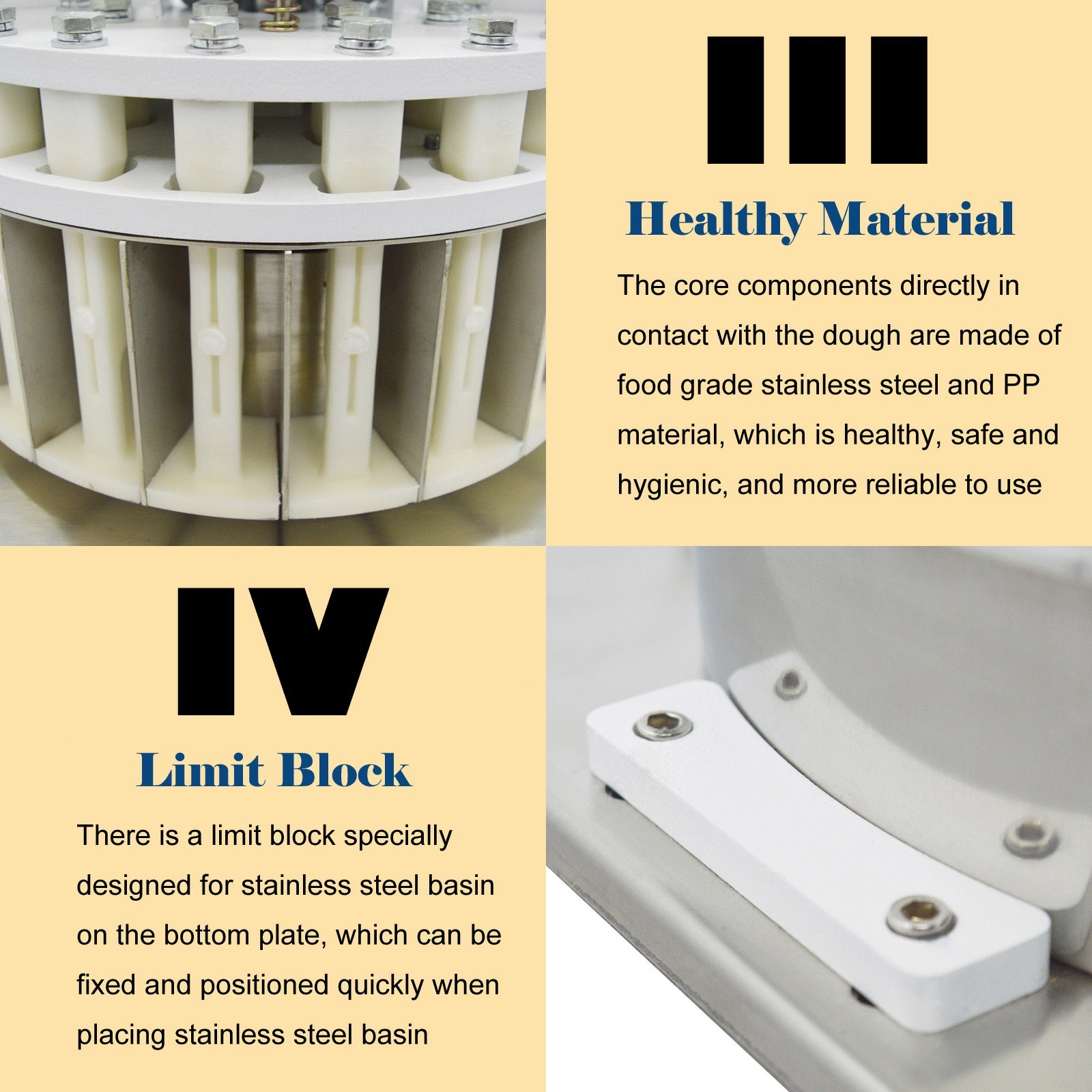 III

Healthy Material

The core components directly in contact with the dough are made of food grade stainless steel and PP material, which is healthy, safe and hygienic, and more reliable to use

IV

Limit Block

There is a limit block specially designed for stainless steel basin on the bottom plate, which can be fixed and positioned quickly when placing stainless steel basin