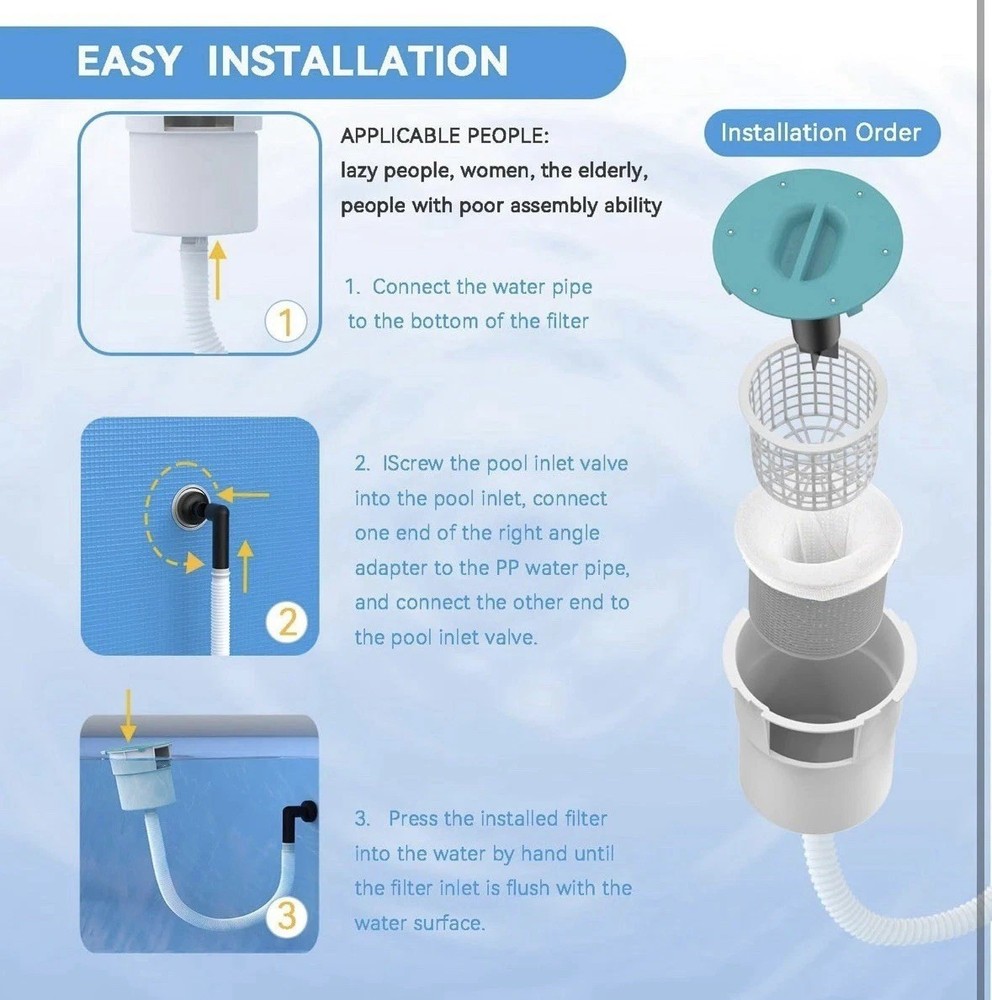 EASY INSTALLATION

APPLICABLE PEOPLE:
lazy people, women, the elderly, people with poor assembly ability

Installation Order

1

1. Connect the water pipe to the bottom of the filter

2

2. IScrew the pool inlet valve into the pool inlet, connect one end of the right angle adapter to the PP water pipe, and connect the other end to the pool inlet valve.

3

3. Press the installed filter into the water by hand until the filter inlet is flush with the water surface.