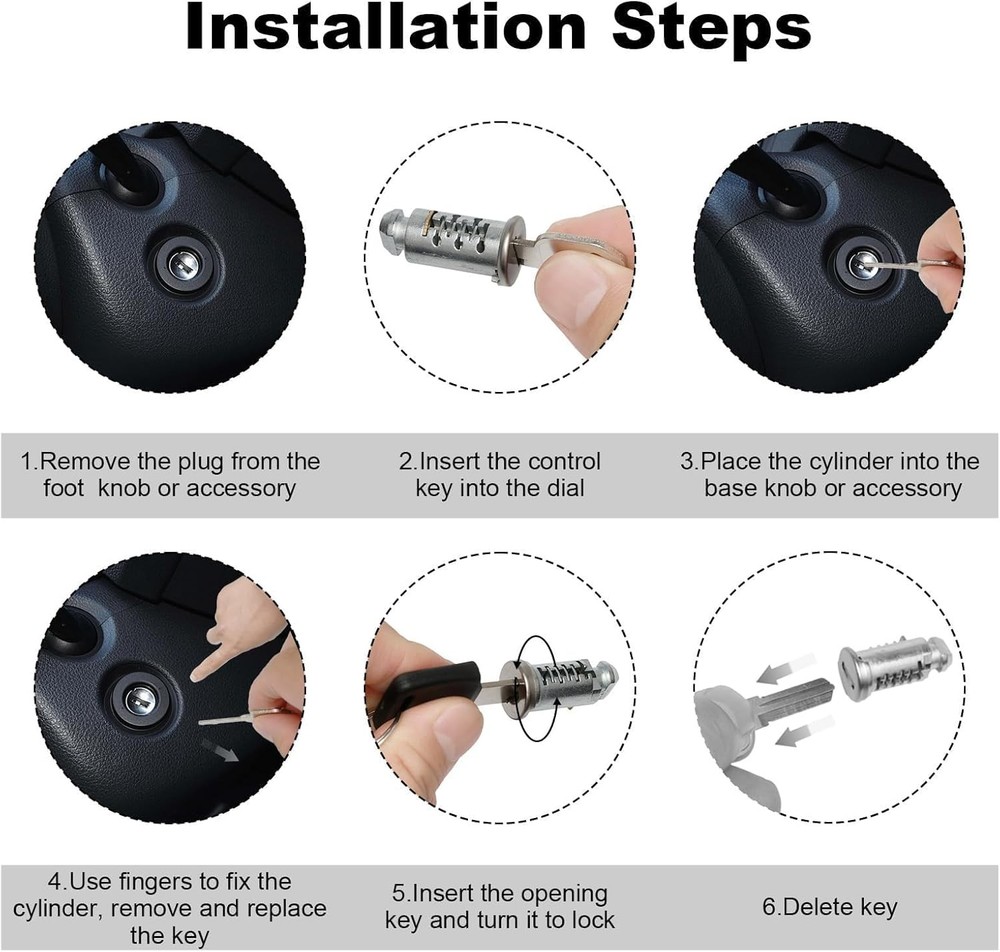 Installation Steps

1.Remove the plug from the foot knob or accessory

2.Insert the control key into the dial

3.Place the cylinder into the base knob or accessory

4.Use fingers to fix the cylinder, remove and replace the key

5.Insert the opening key and turn it to lock

6.Delete key