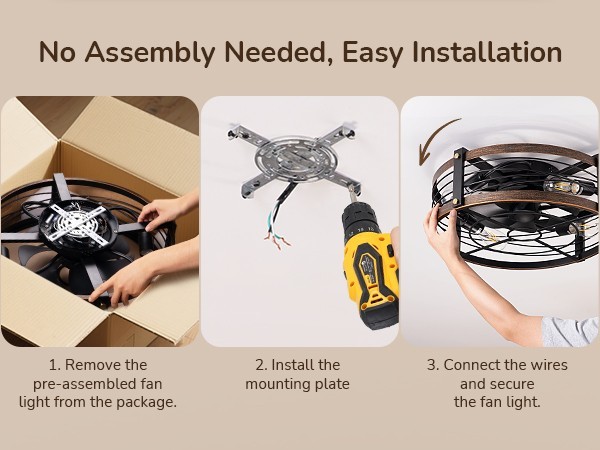 No Assembly Needed, Easy Installation

1. Remove the pre-assembled fan light from the package.

2. Install the mounting plate

3. Connect the wires and secure the fan light.