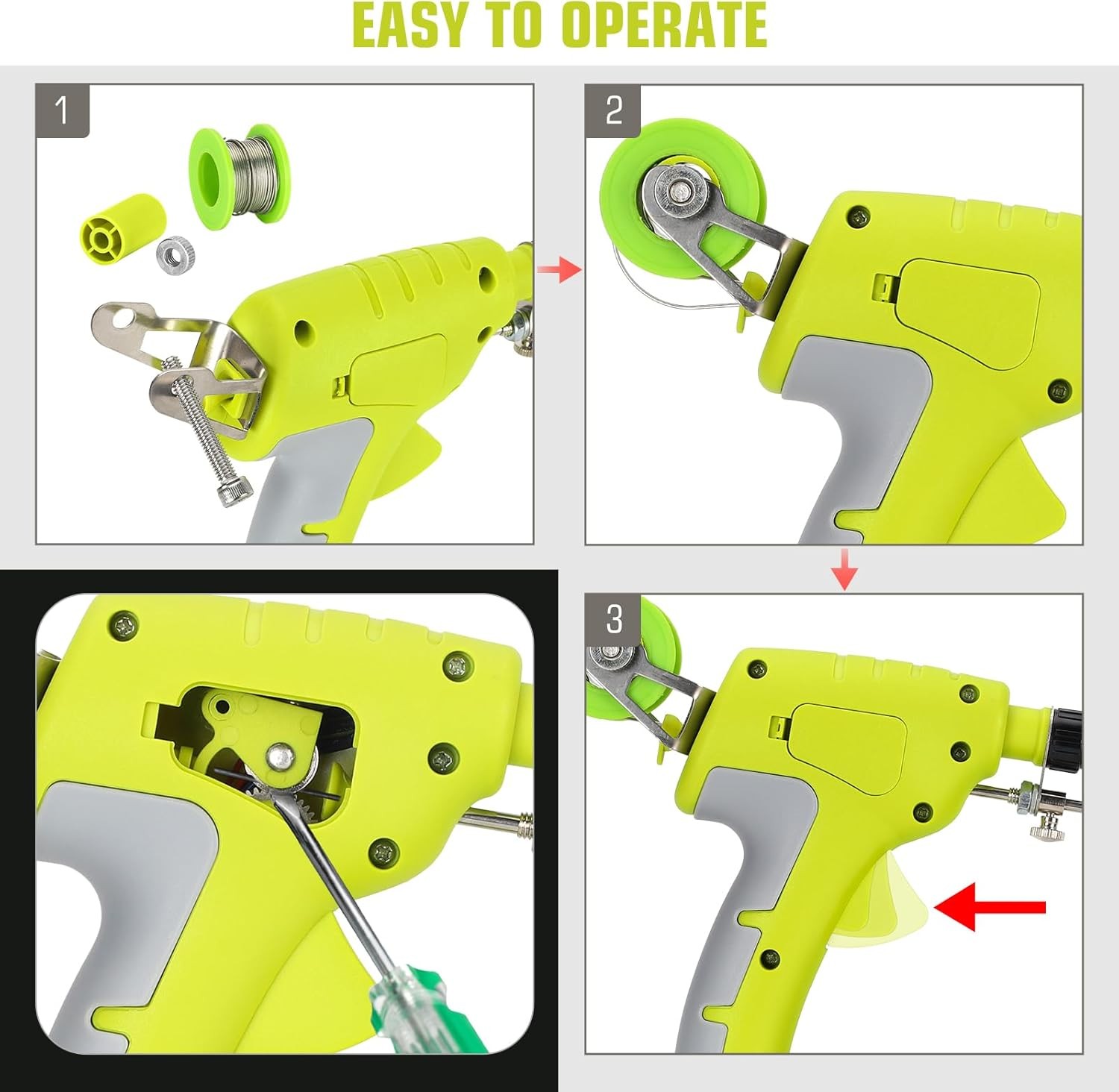 EASY TO OPERATE

1

2

3