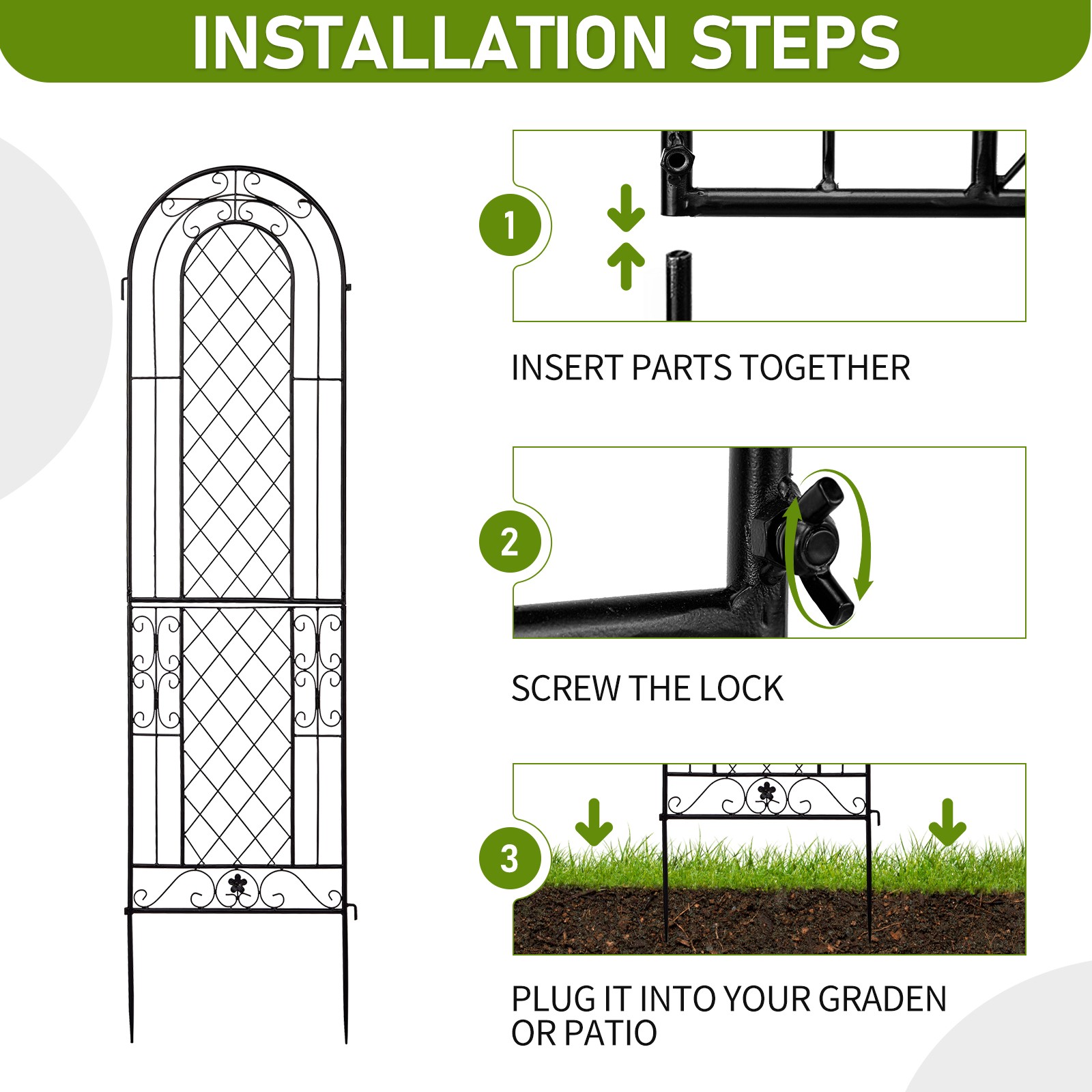 INSTALLATION STEPS

1

INSERT PARTS TOGETHER

2

SCREW THE LOCK

3

PLUG IT INTO YOUR GRADEN OR PATIO