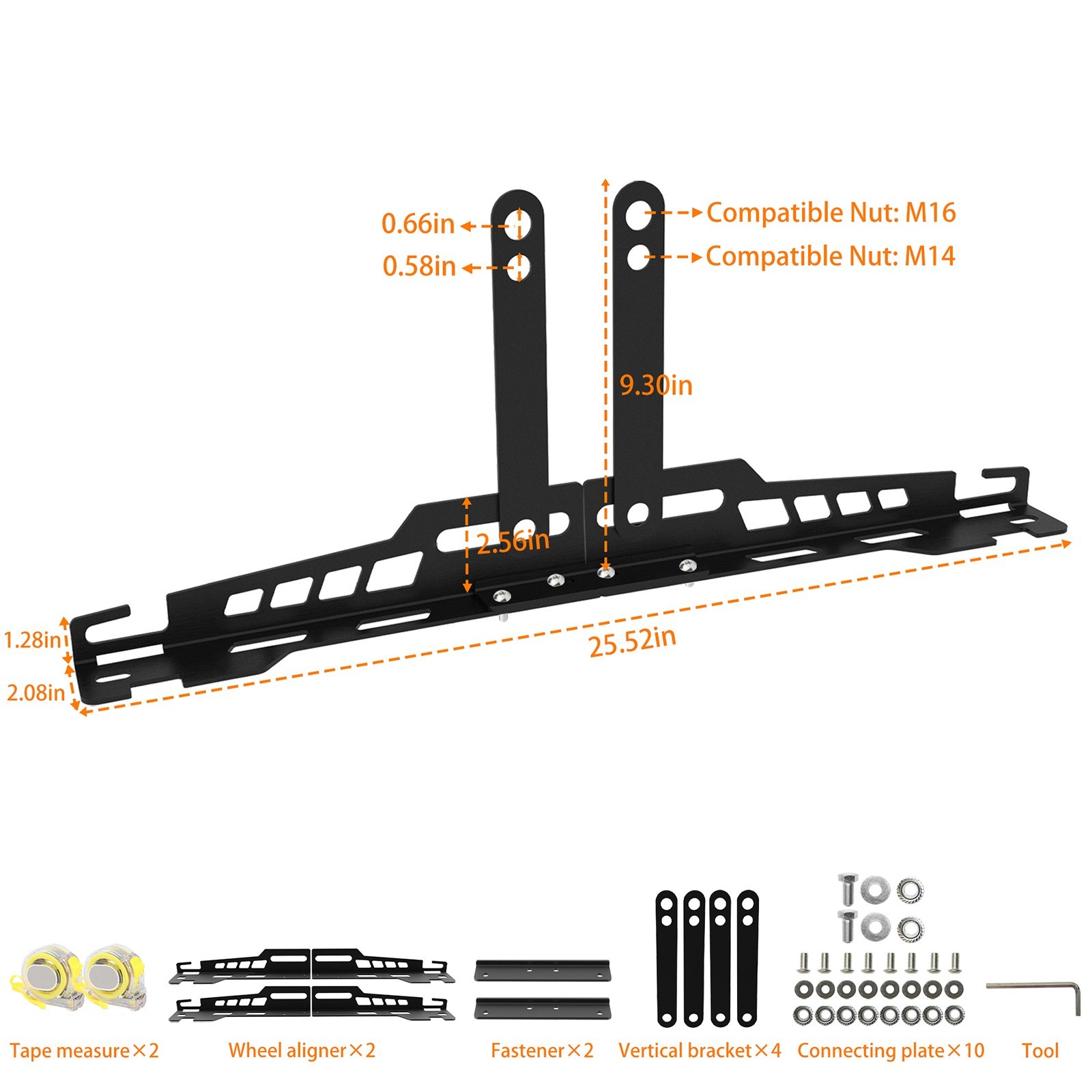 0.66in
0.58in
Compatible Nut: M16
Compatible Nut: M14
9.30in
2.56in
1.28in
2.08in
25.52in

Tape measure×2
Wheel aligner×2
Fastener×2
Vertical bracket×4
Connecting plate×10
Tool